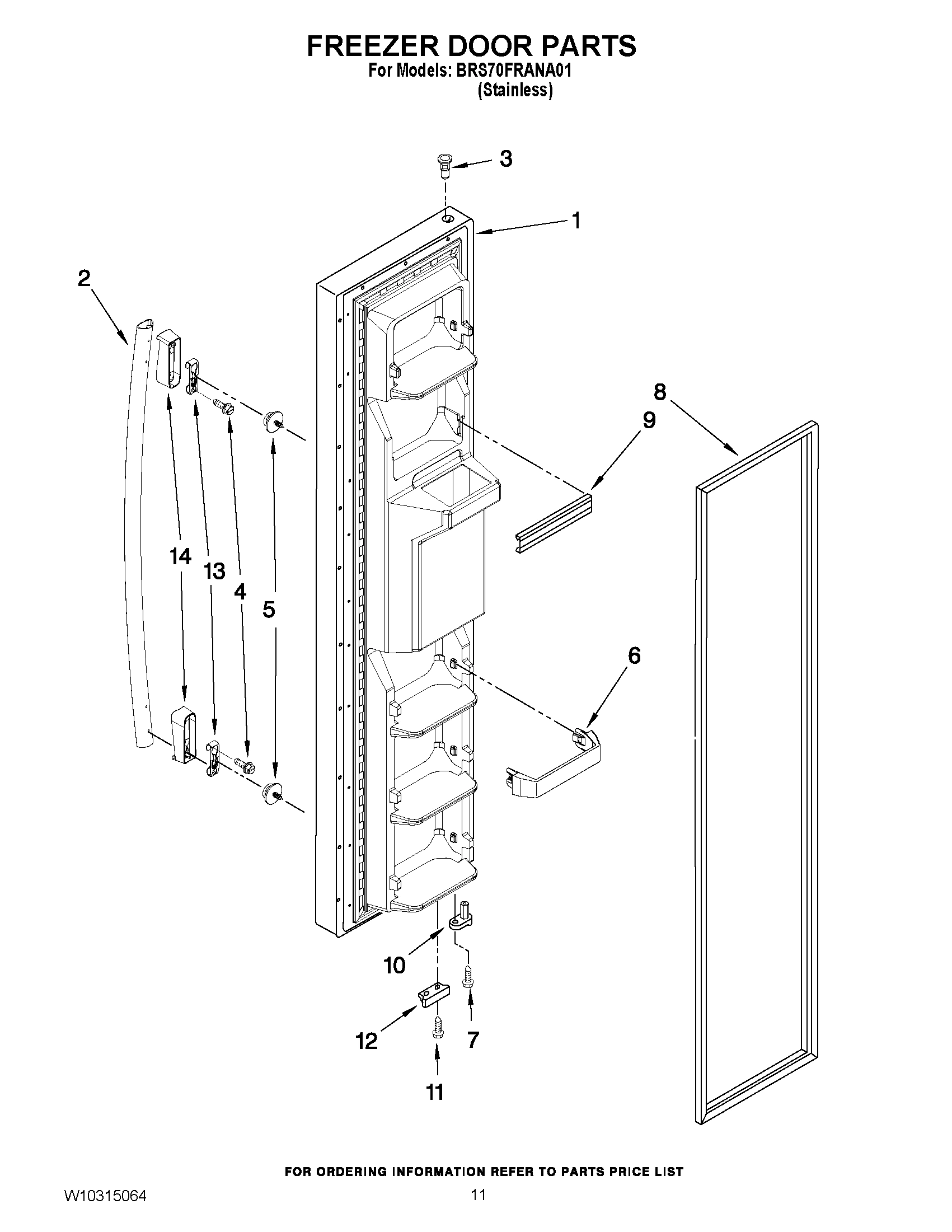 FREEZER DOOR PARTS
For Models: BRS70FRANA01
(Stainless)

3
1
2
8
9
14
13
4
5
6
10
12
7
11

FOR ORDERING INFORMATION REFER TO PARTS PRICE LIST

W10315064
11