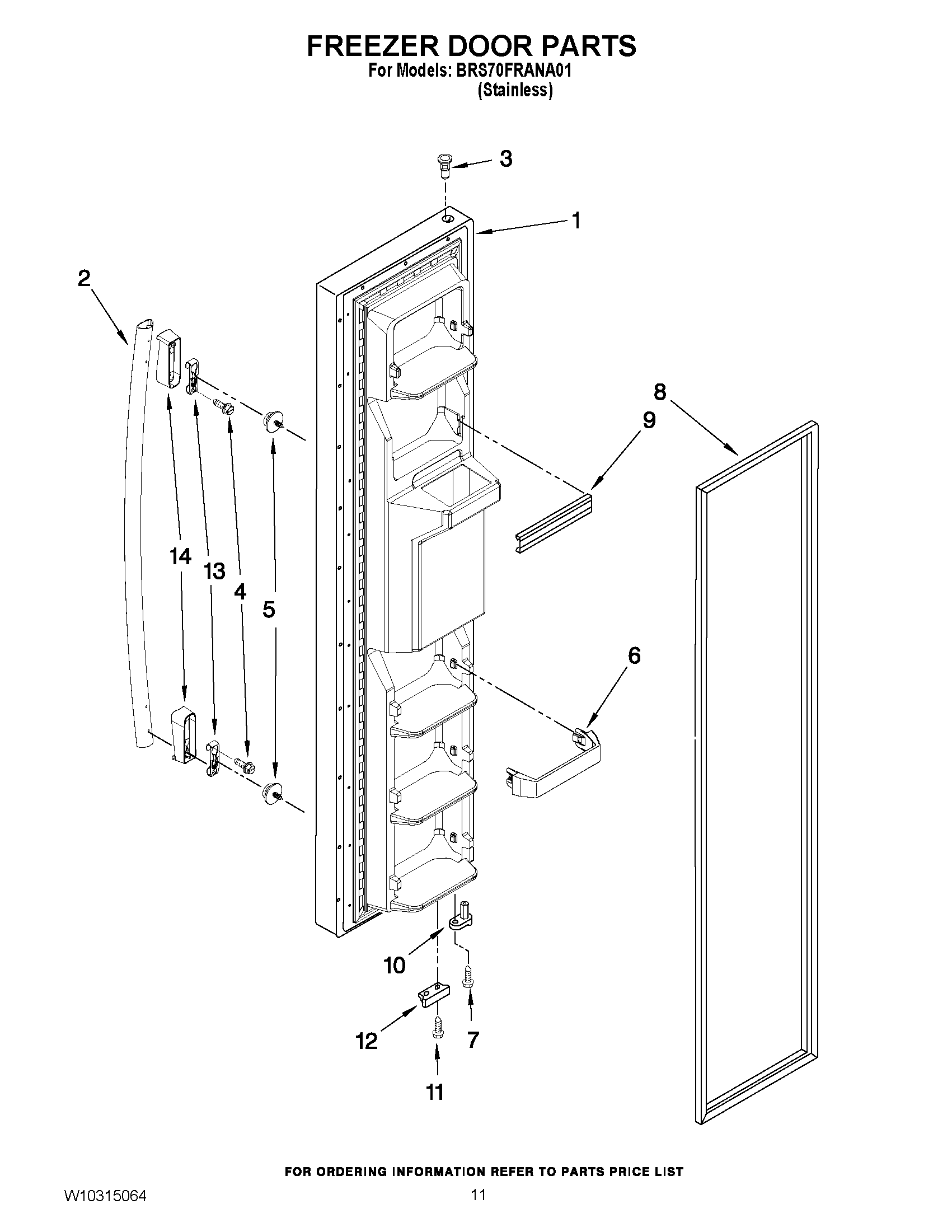 FREEZER DOOR PARTS
For Models: BRS70FRANA01
(Stainless)

3
1
2
8
9
14
13
4
5
6
10
12
7
11

FOR ORDERING INFORMATION REFER TO PARTS PRICE LIST

W10315064
11