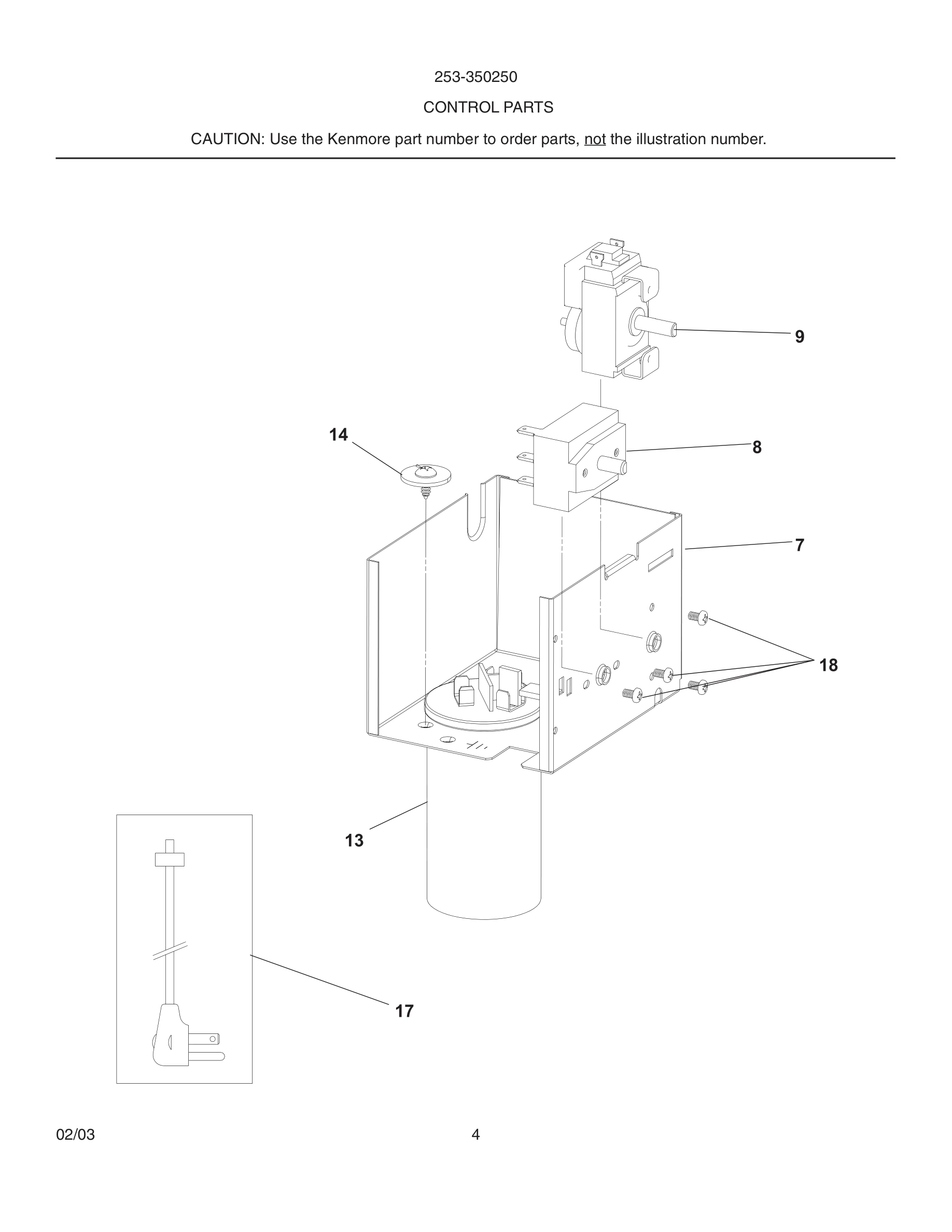 253-350250

CONTROL PARTS

CAUTION: Use the Kenmore part number to order parts, not the illustration number.

9

14

8

7

18

13

17

02/03

4