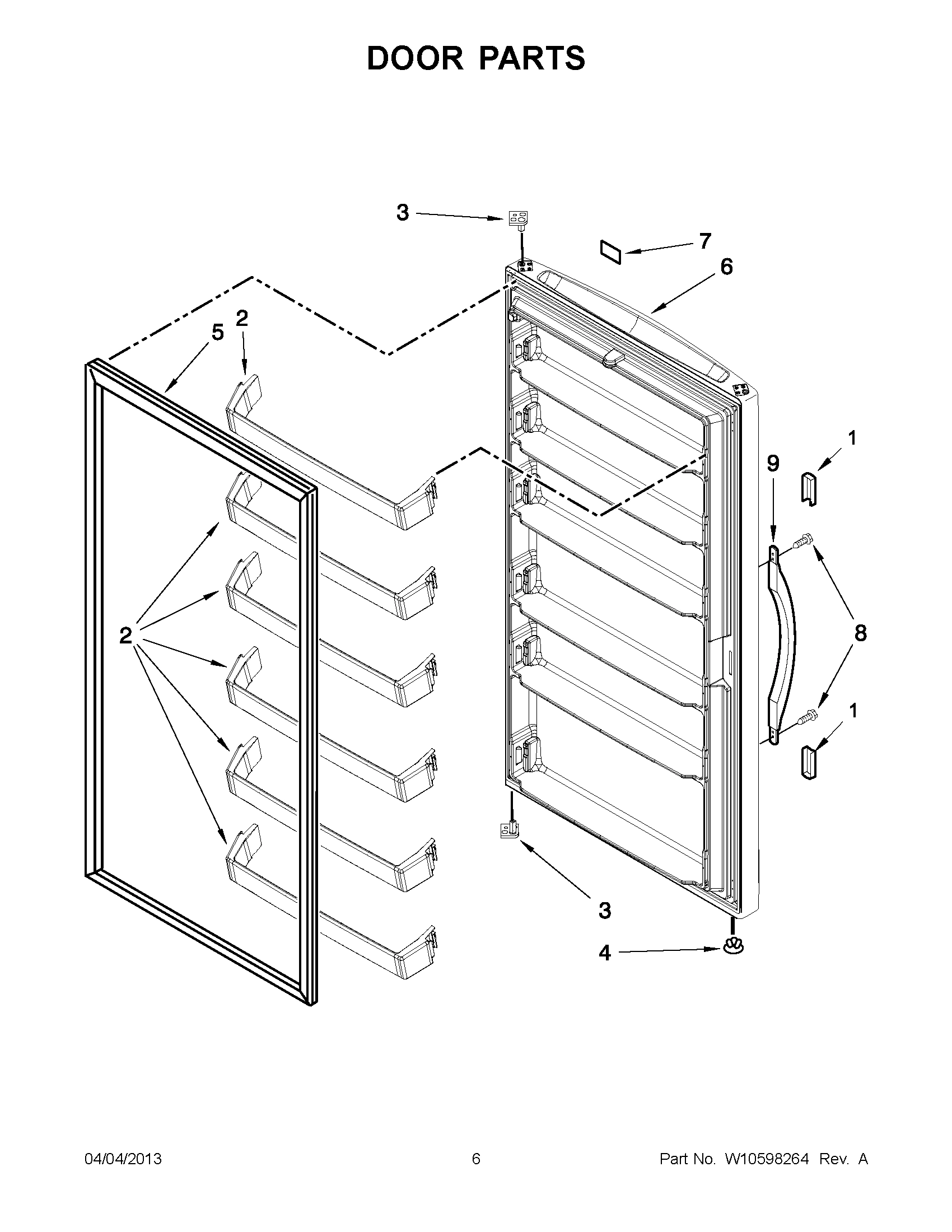 DOOR PARTS

3

7

6

5 2

1

9

8

2

1

3

4

04/04/2013

6

Part No. W10598264 Rev. A