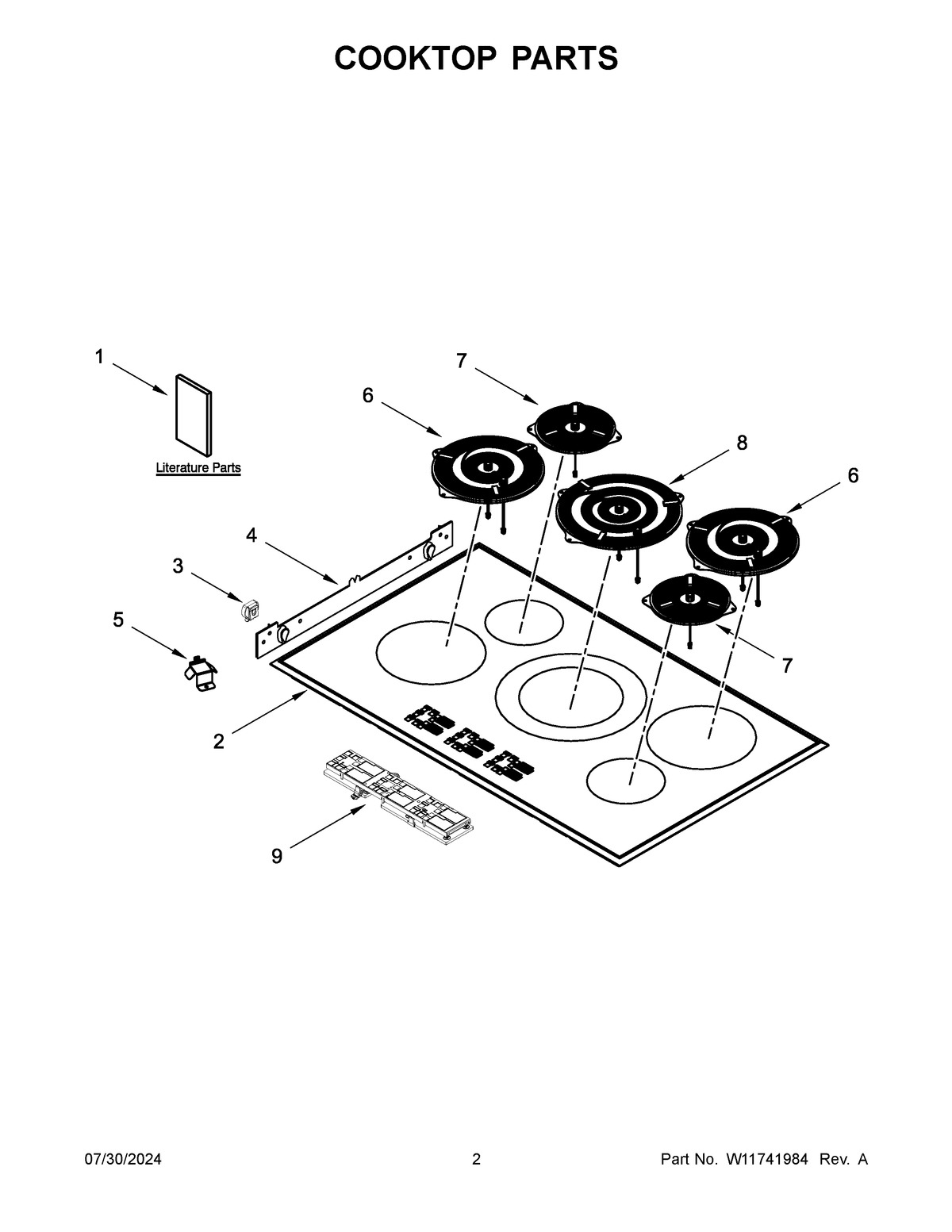 COOKTOP PARTS

1

Literature Parts

7

6

8

6

4

3

5

7

2

9

07/30/2024

2

Part No. W11741984 Rev. A