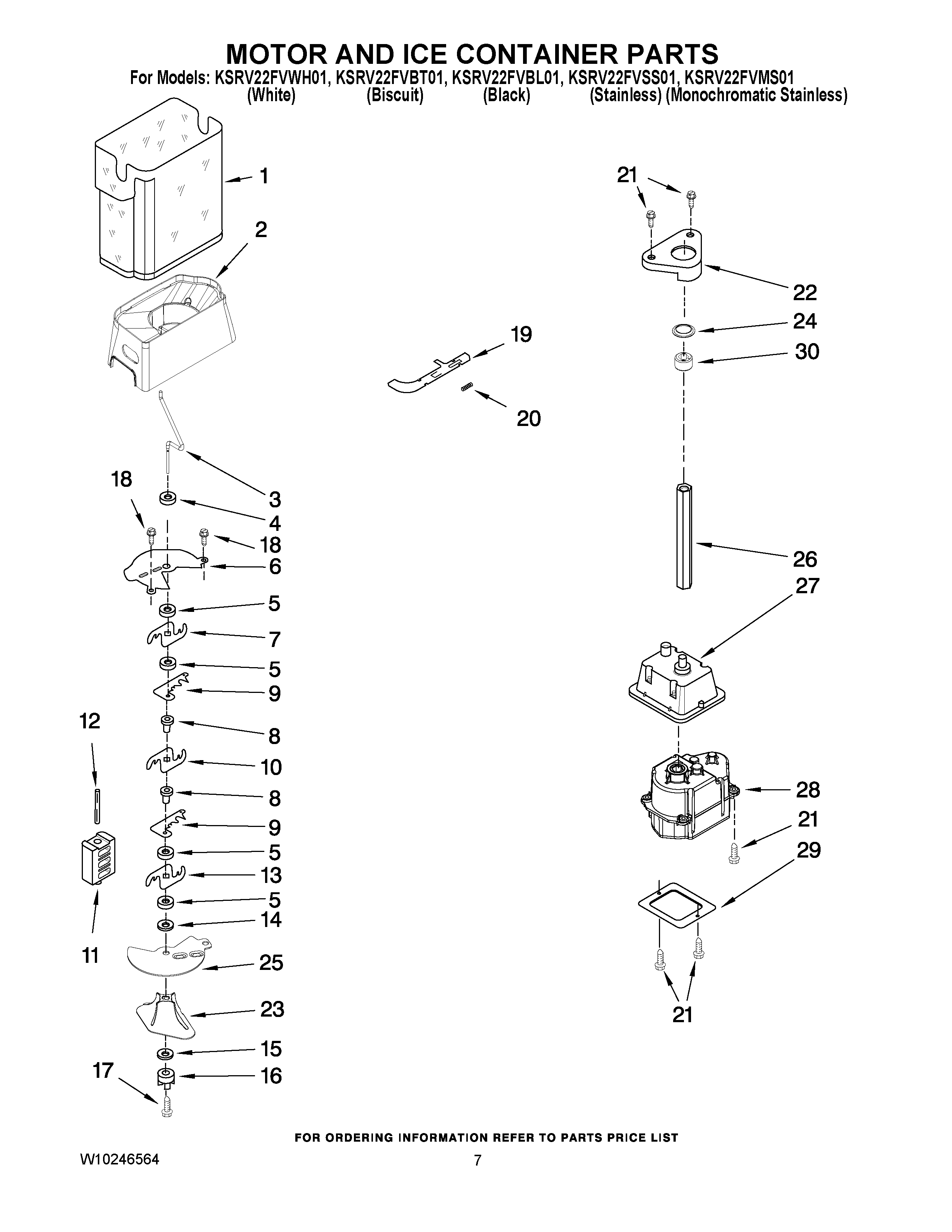 MOTOR AND ICE CONTAINER PARTS
For Models: KSRV22FVWH01, KSRV22FVBT01, KSRV22FVBL01, KSRV22FVSS01, KSRV22FVMS01
(White) (Biscuit) (Black) (Stainless) (Monochromatic Stainless)

1
2
3
18
4
18
6
5
7
5
9
12
8
10
8
9
5
13
5
14
11
25
23
15
17
16

19
20

21
22
24
30
26
27
28
21
29
21

FOR ORDERING INFORMATION REFER TO PARTS PRICE LIST

W10246564

7