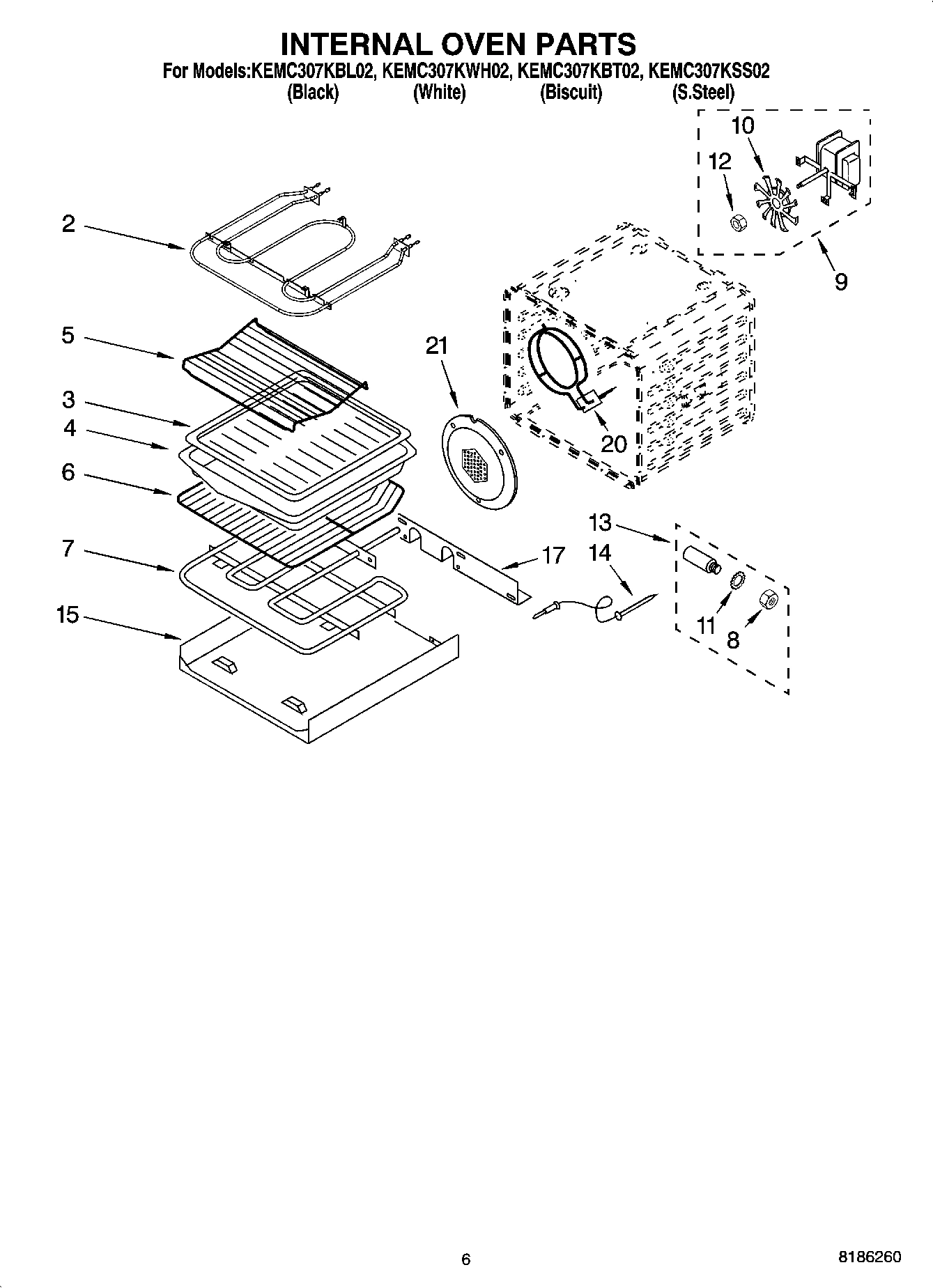 INTERNAL OVEN PARTS
For Models:KEMC307KBL02, KEMC307KWH02, KEMC307KBT02, KEMC307KSS02
(Black) (White) (Biscuit) (S.Steel)

10
12
2
9
5
21
3
4
20
6
13
7
17
14
15
11
8

6
8186260