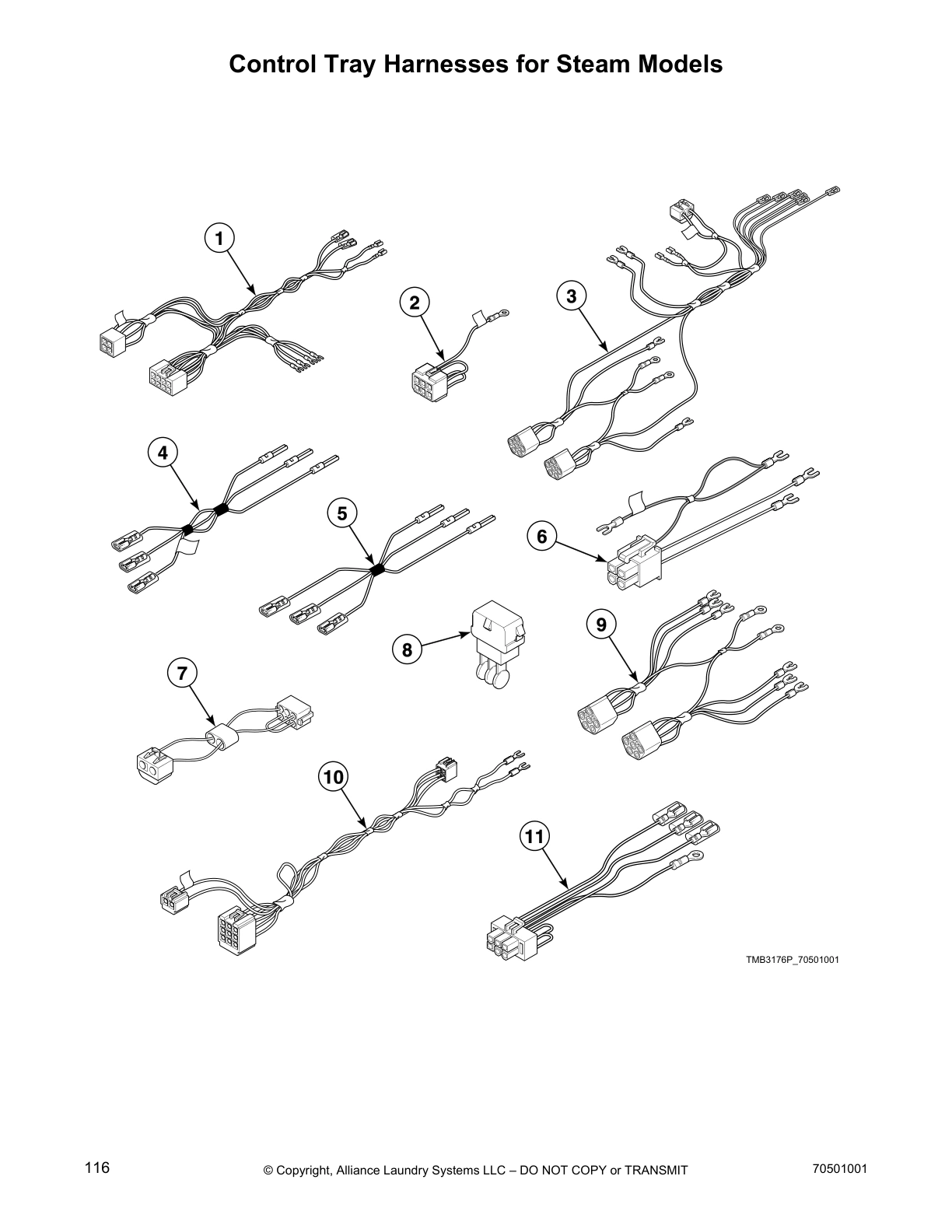 Control Tray Harnesses for Steam Models

1
2
3
4
5
6
7
8
9
10
11

TMB3176P_70501001

116

© Copyright, Alliance Laundry Systems LLC – DO NOT COPY or TRANSMIT

70501001