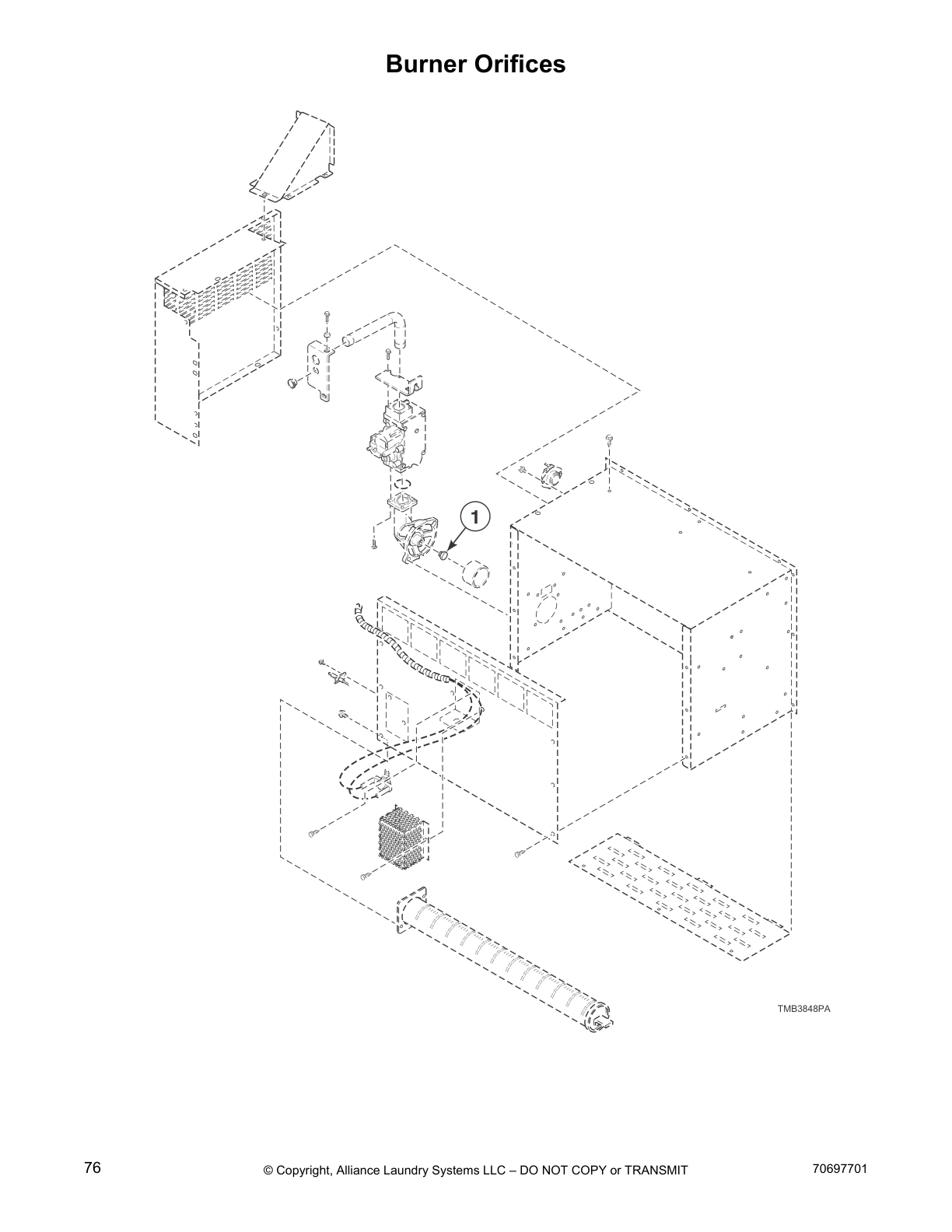 Burner Orifices

1

TMB3848PA

76

© Copyright, Alliance Laundry Systems LLC – DO NOT COPY or TRANSMIT

70697701