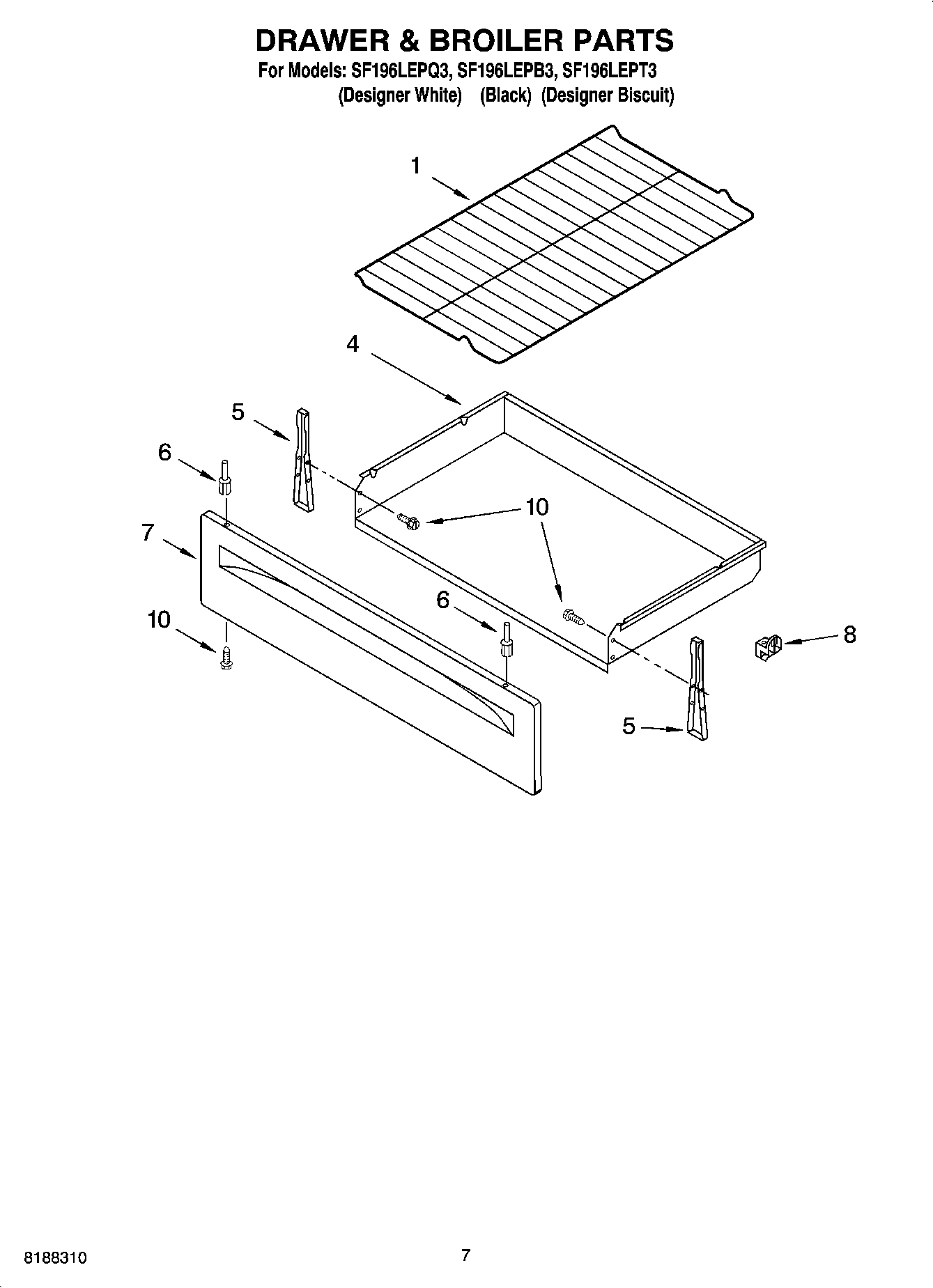 DRAWER & BROILER PARTS

For Models: SF196LEPQ3, SF196LEPB3, SF196LEPT3
(Designer White) (Black) (Designer Biscuit)

1

4

5

6

10

7

6

10

8

5

8188310

7