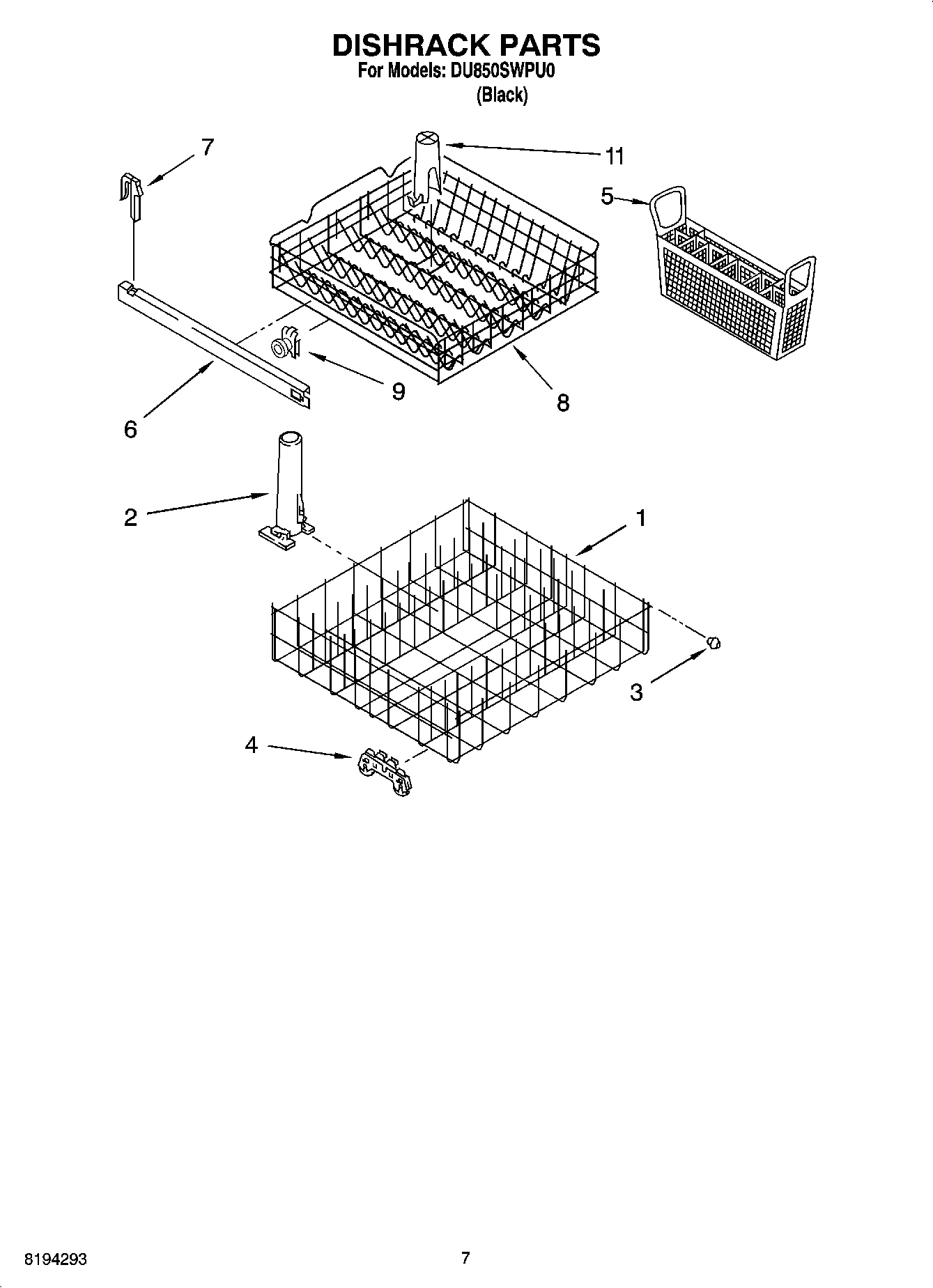 DISHRACK PARTS
For Models: DU850SWPU0
(Black)

7
11
5
9
8
6
2
1
3
4

8194293
7