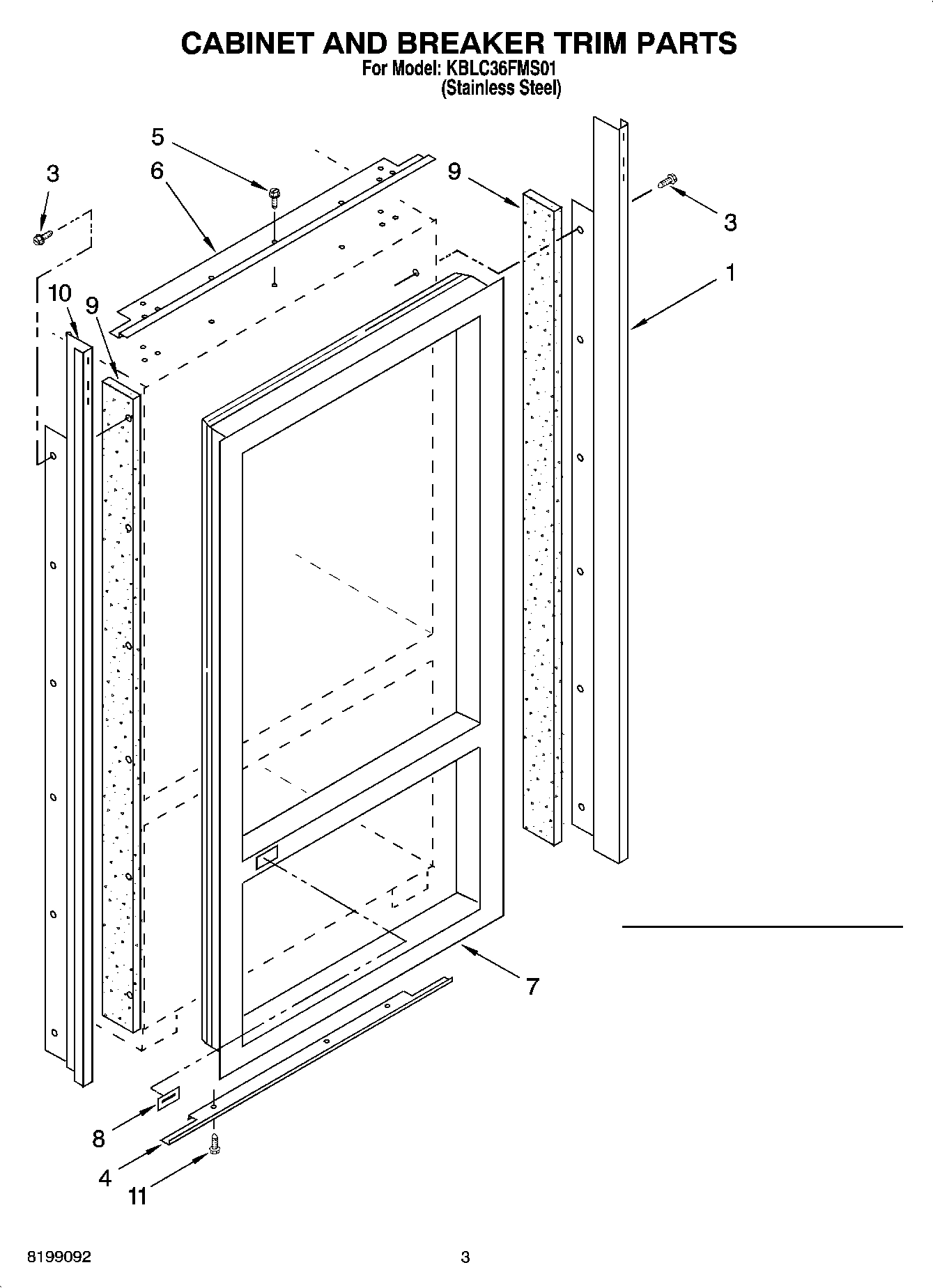 CABINET AND BREAKER TRIM PARTS
For Model: KBLC36FMS01
(Stainless Steel)

5
3
6
9
3
1
10
9
7
8
4
11

8199092
3