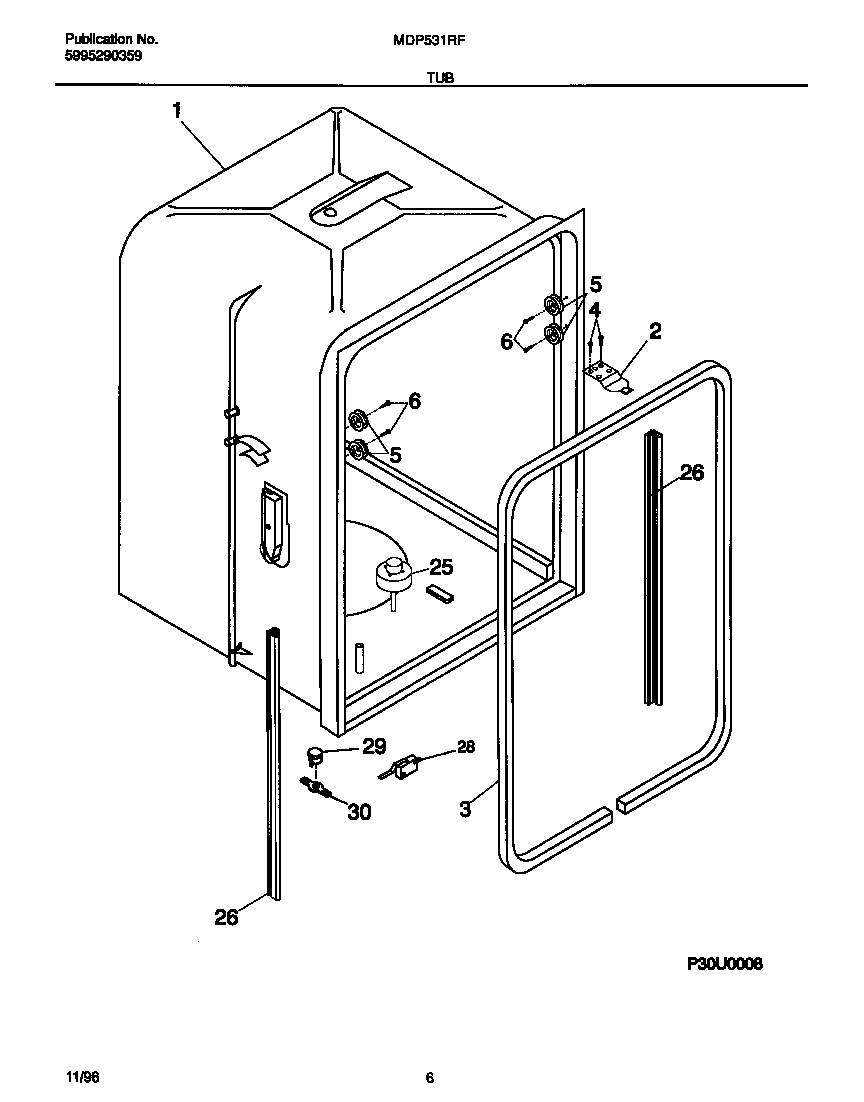 Publication No.
5995290359

MDP531RF

TUB

1

5
4
6
2
6
5
26
25
29
28
30
3
26

P30U0006

11/96

6