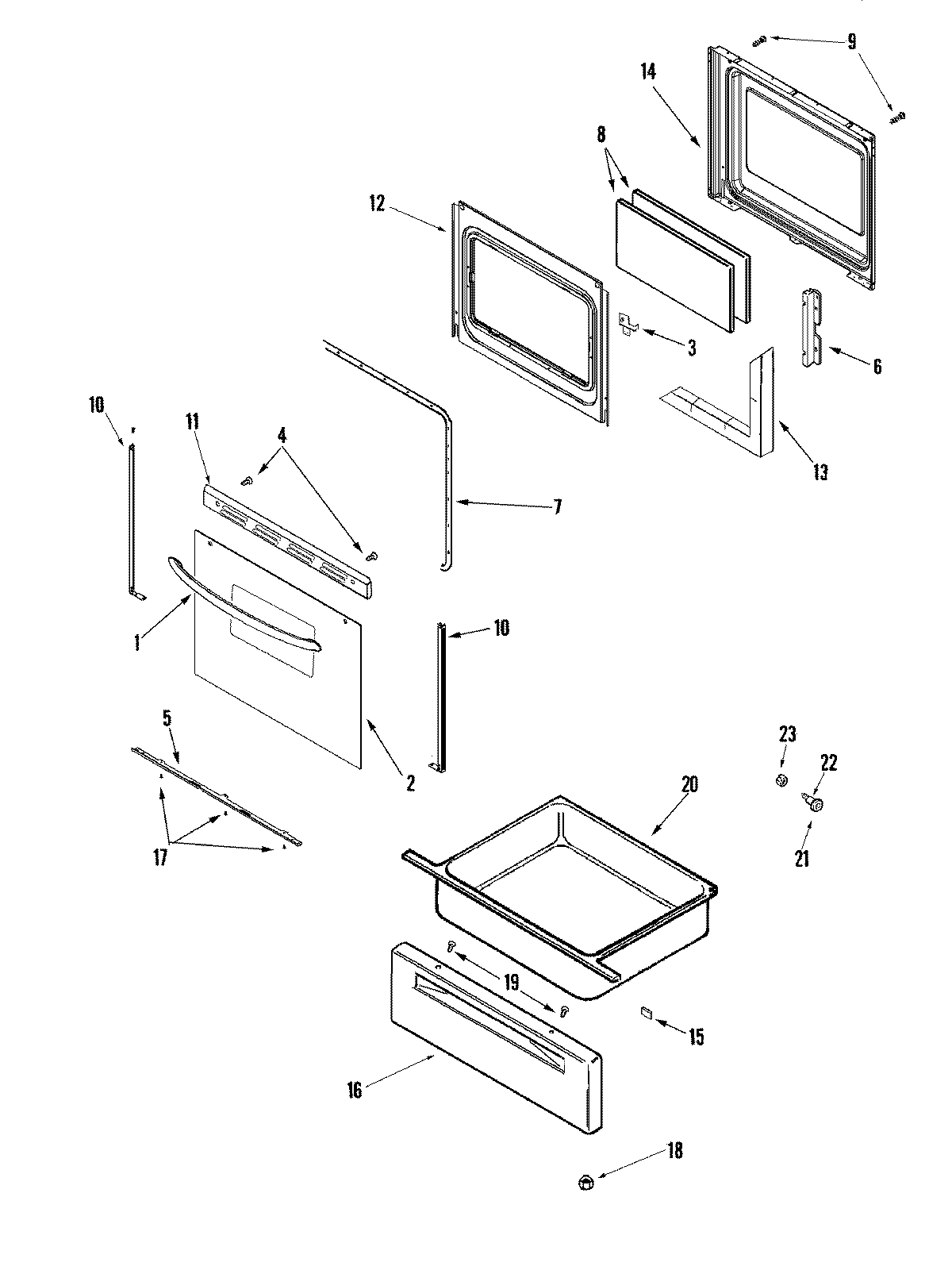 9
14
8
12
3
6
13
10
11
4
7
1
10
5
2
23
22
20
21
17
19
15
16
18