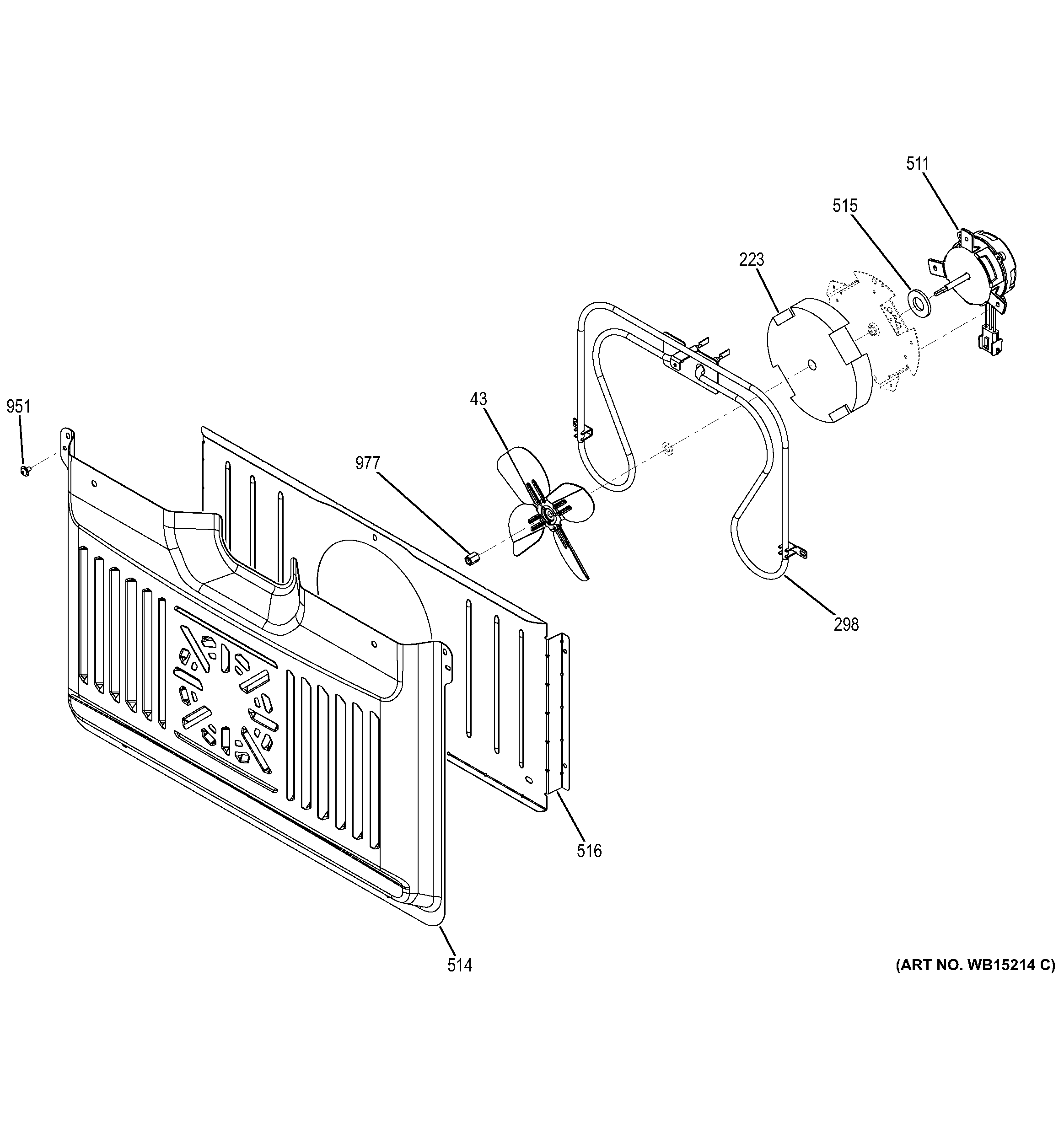 511

515

223

951

43

977

298

516

514

(ART NO. WB15214 C)