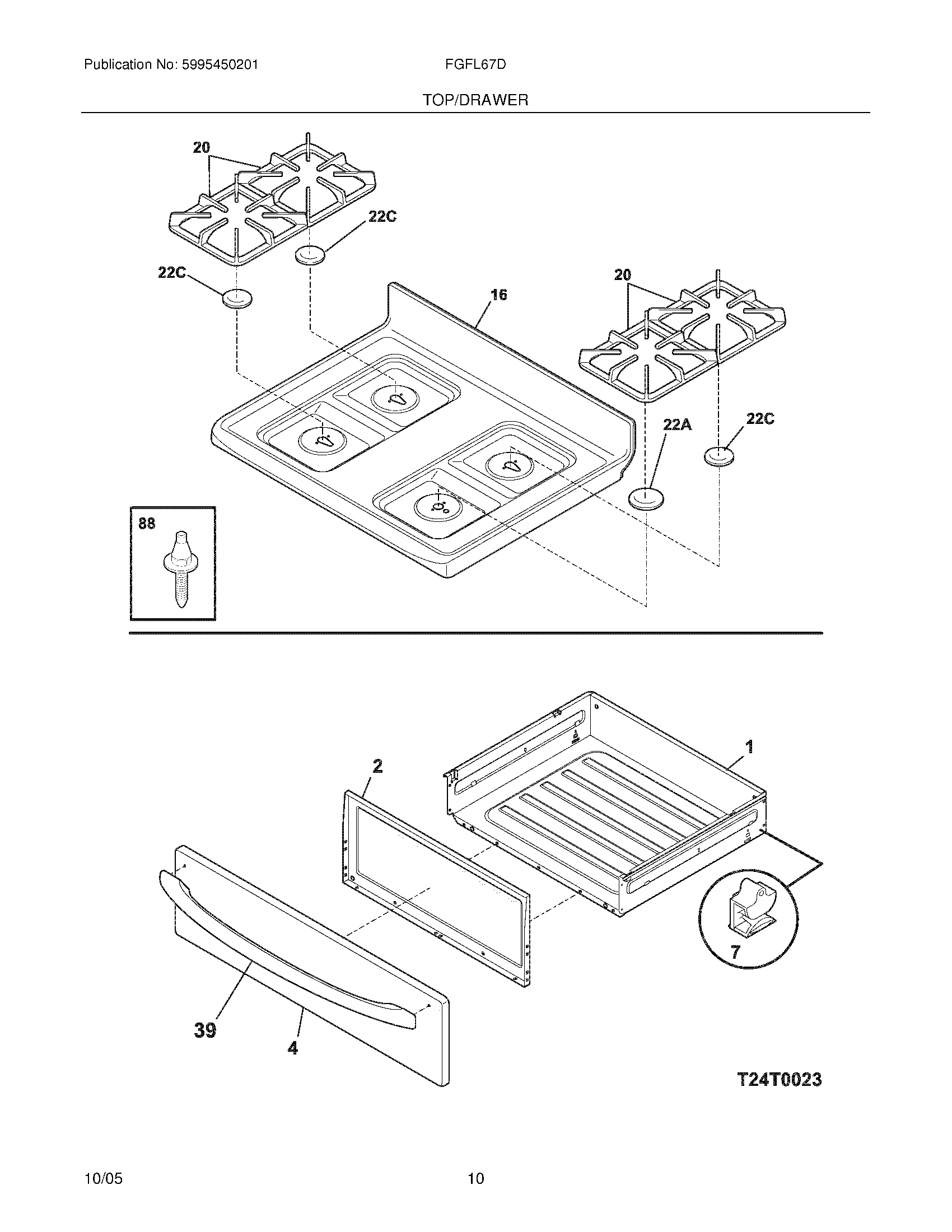 Publication No: 5995450201

FGFL67D

TOP/DRAWER

20

22C

22C

16

20

22A

22C

88

1

2

7

39

4

T24T0023

10/05

10