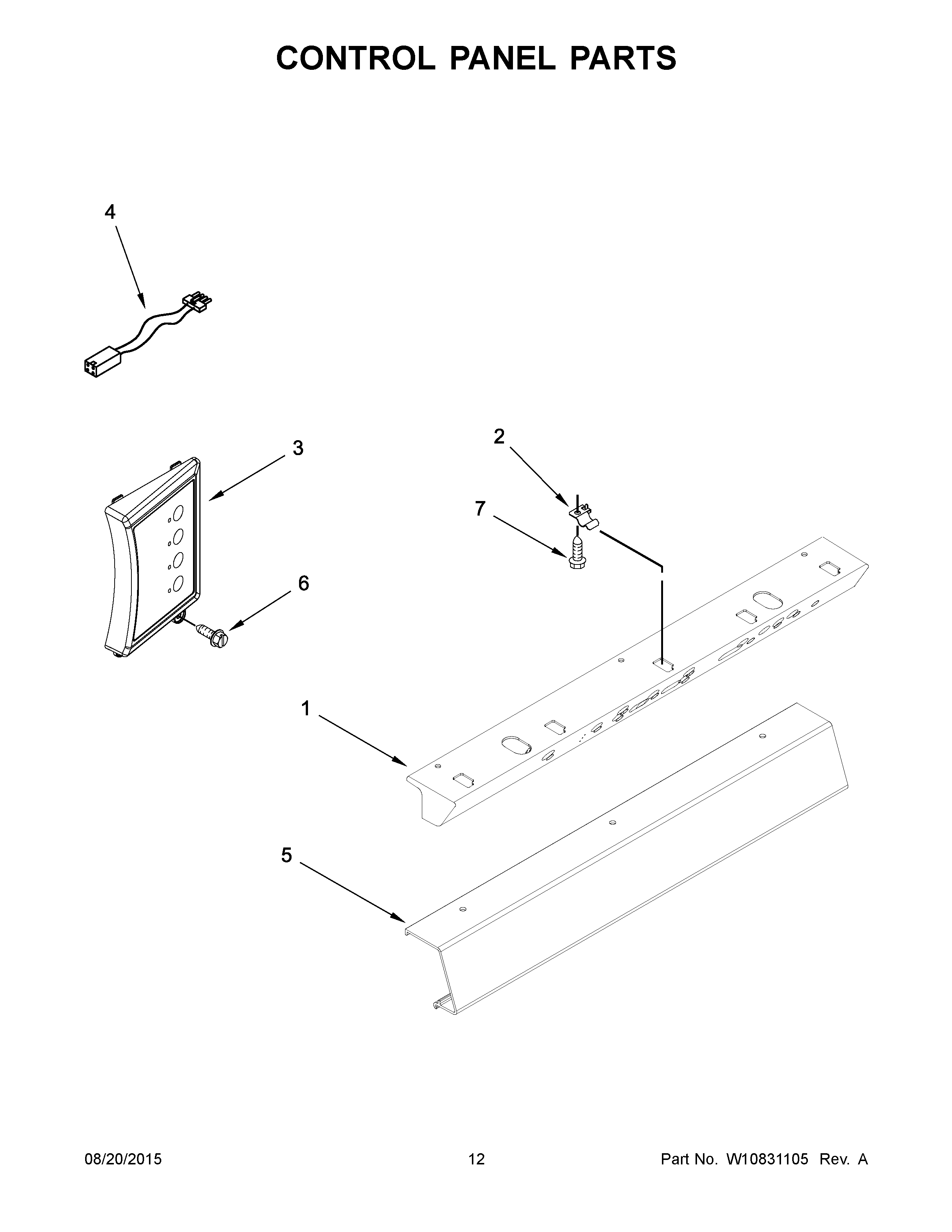 CONTROL PANEL PARTS

4

3

2

7

6

1

5

08/20/2015

12

Part No. W10831105 Rev. A