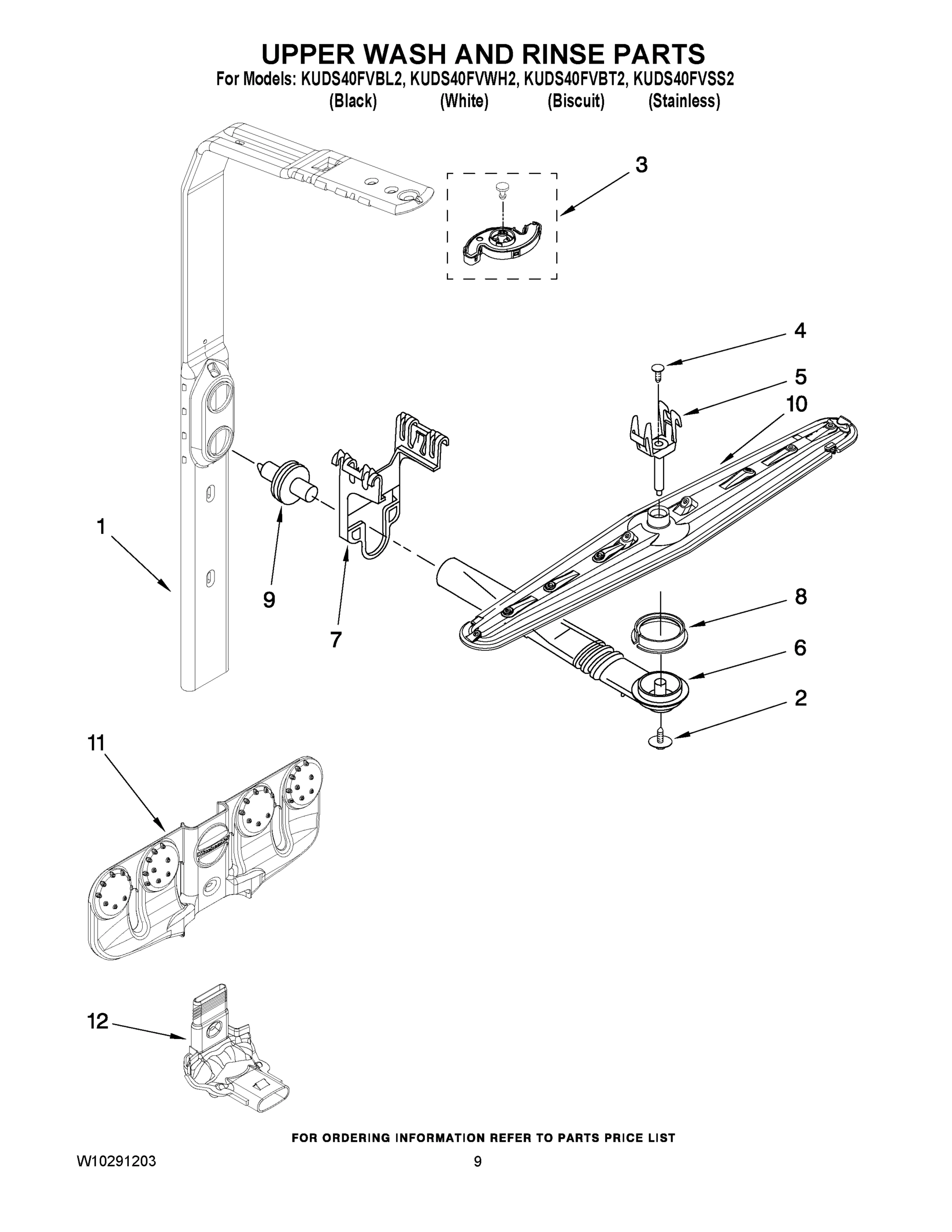 UPPER WASH AND RINSE PARTS

For Models: KUDS40FVBL2, KUDS40FVWH2, KUDS40FVBT2, KUDS40FVSS2
(Black) (White) (Biscuit) (Stainless)

3

4

5

10

1

9

7

8

6

2

11

12

FOR ORDERING INFORMATION REFER TO PARTS PRICE LIST

W10291203

9