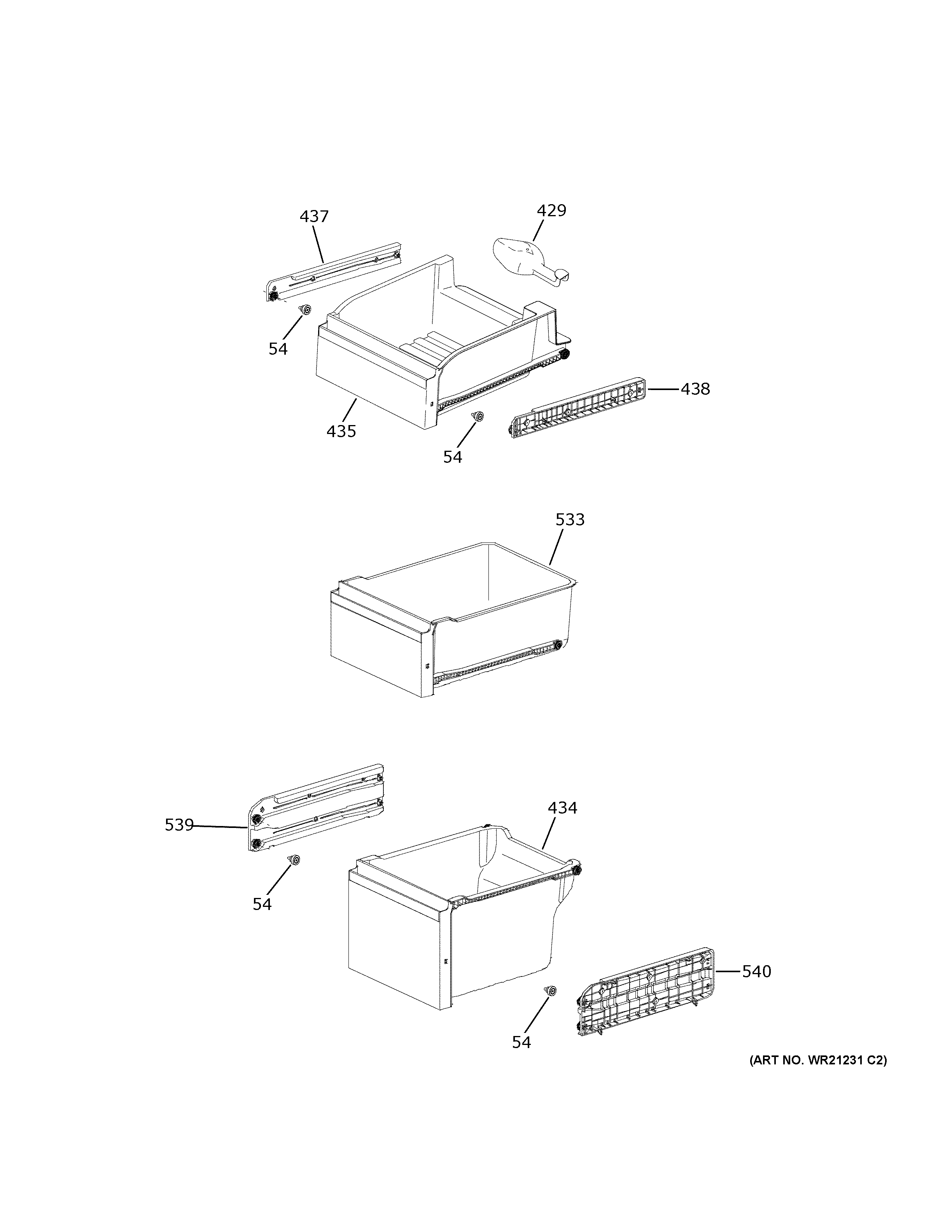 437
429
54
438
435
54
533
539
434
54
540
54
(ART NO. WR21231 C2)