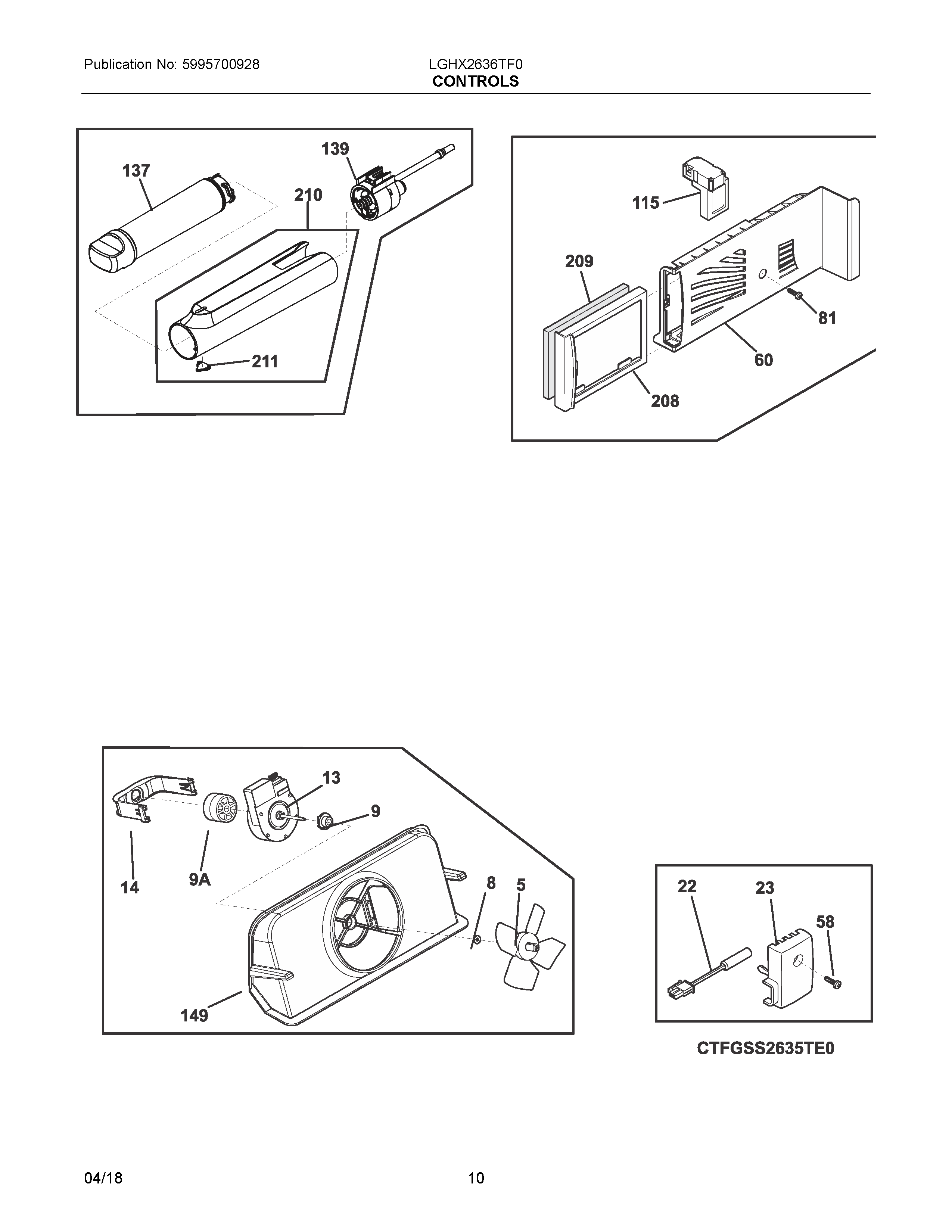 Publication No: 5995700928

LGHX2636TF0
CONTROLS

137
139
210
211

115
209
81
60
208

13
9
14
9A
8
5
149

22
23
58

CTFGSS2635TE0

04/18

10