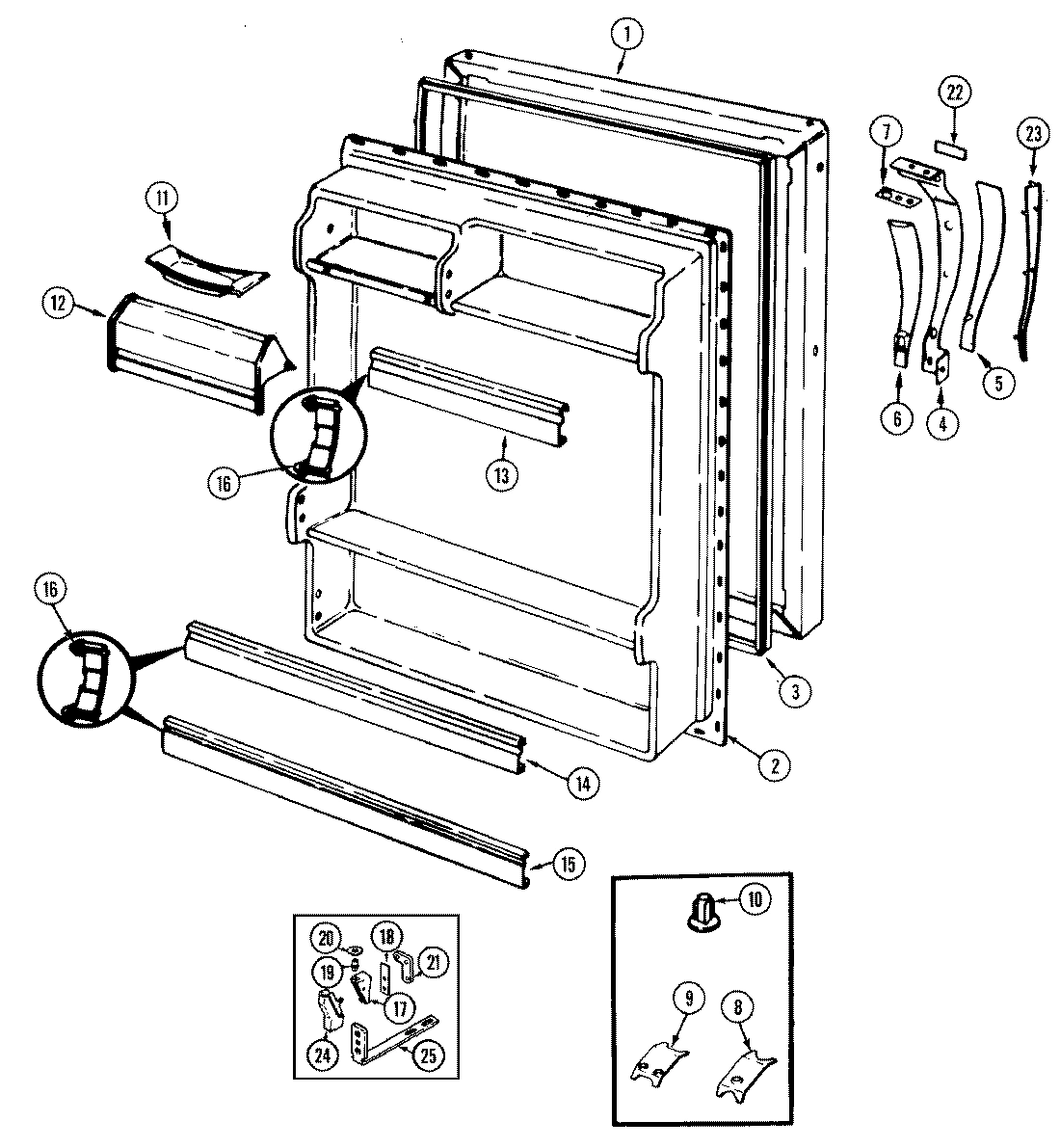 1
22
7
23
11
12
5
6
4
16
13
16
3
2
14
15
10
20
18
19
21
17
9
8
24
25