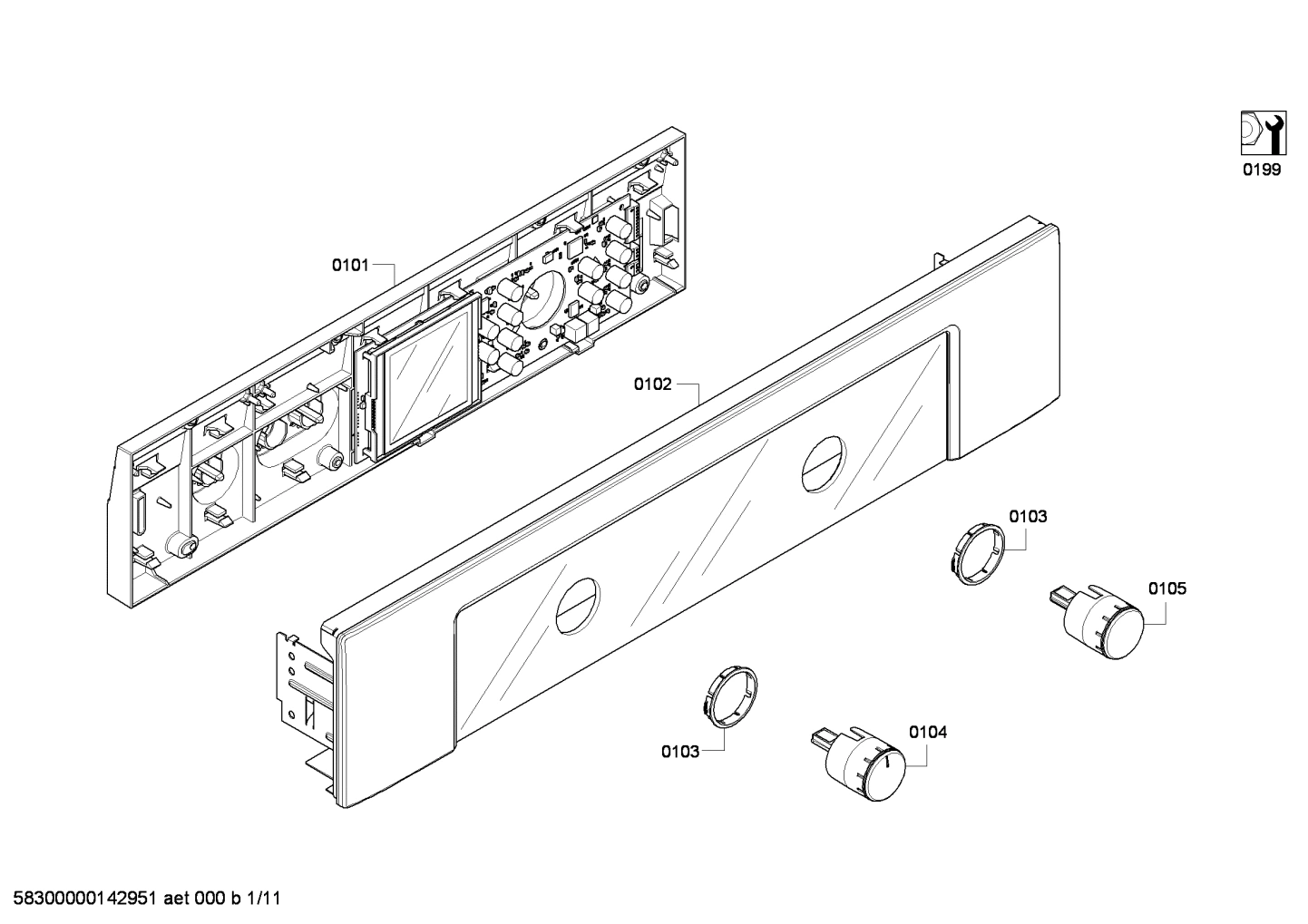 0199

0101

0102

0103

0105

0103

0104

58300000142951 aet 000 b 1/11