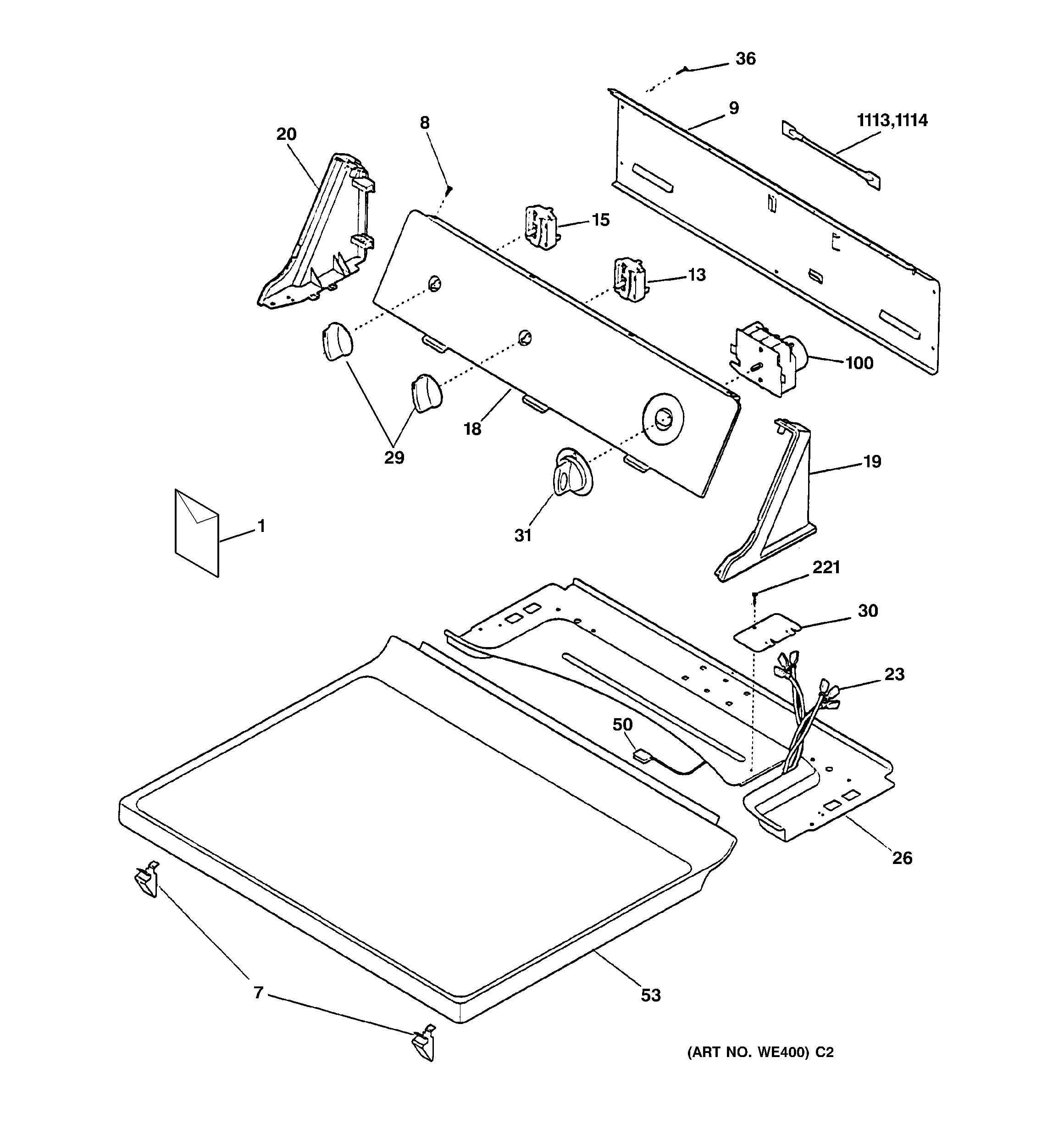 36
9
1113,1114
20
8
15
13
100
18
29
19
31
1
221
30
23
50
26
7
53
(ART NO. WE400) C2