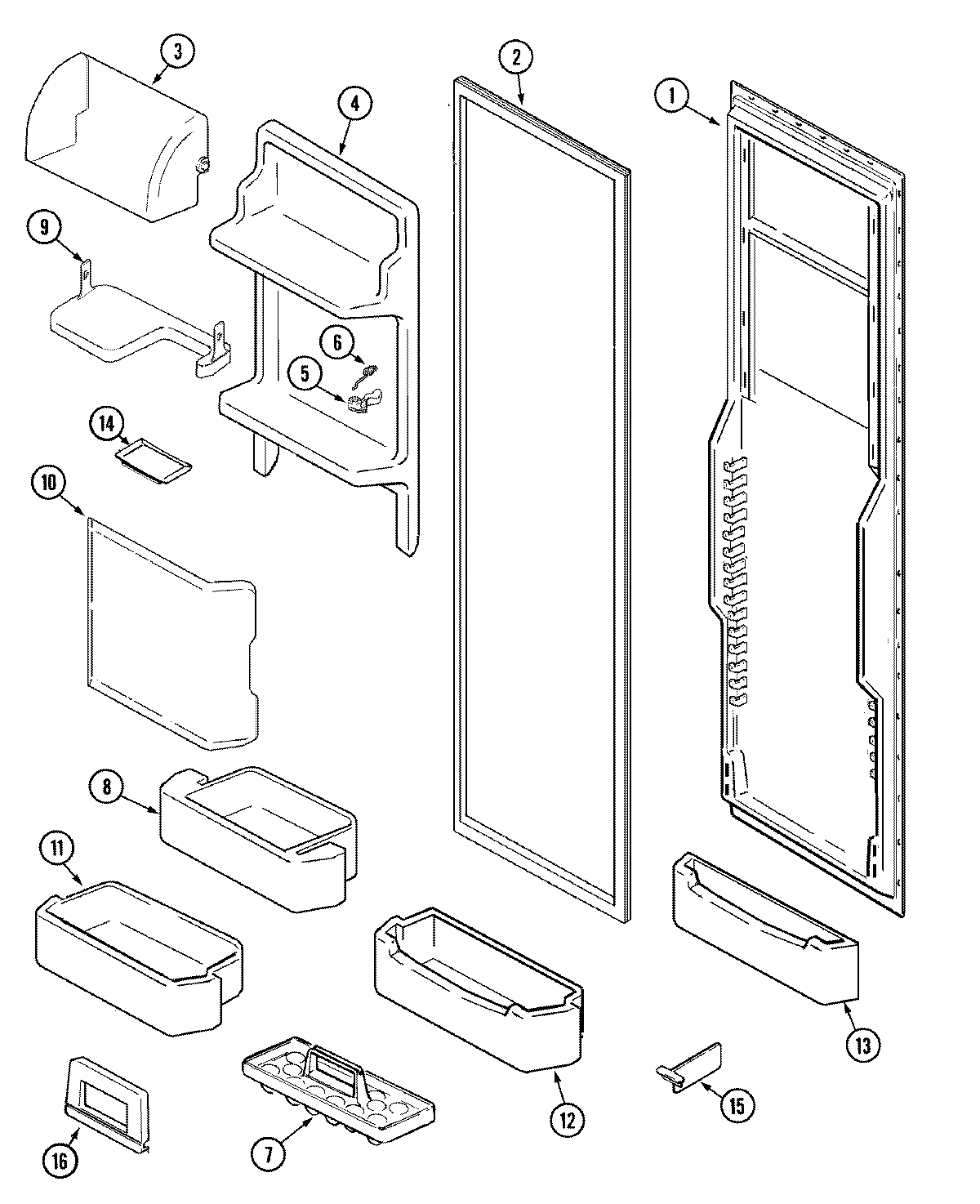 3
2
1
4
9
6
5
14
10
8
11
13
12
15
16
7