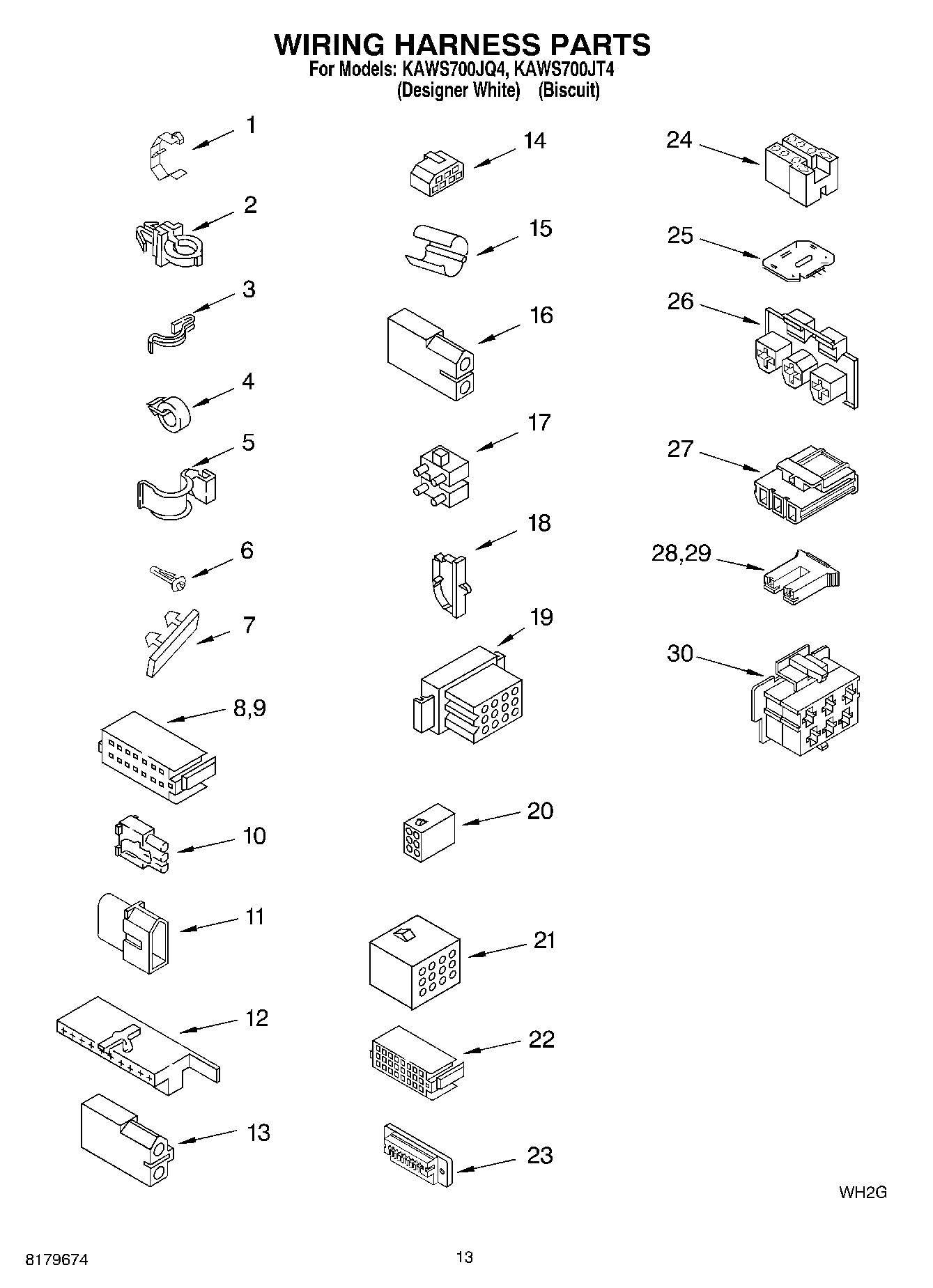 WIRING HARNESS PARTS
For Models: KAWS700JQ4, KAWS700JT4
(Designer White) (Biscuit)

1
2
3
4
5
6
7
8,9
10
11
12
13

14
15
16
17
18
19
20
21
22
23

24
25
26
27
28,29
30

WH2G

8179674

13