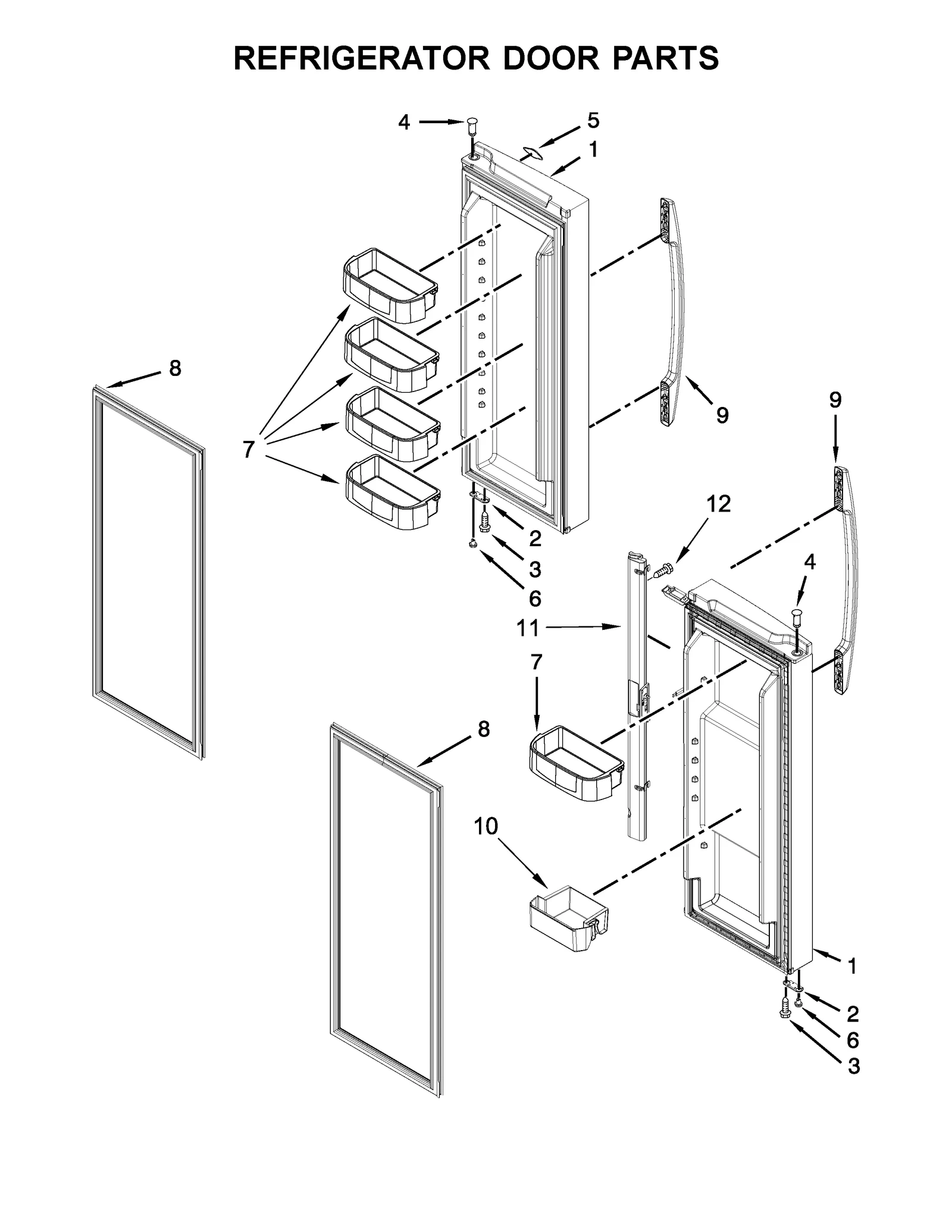 REFRIGERATOR DOOR PARTS

4
5
1
8
7
9
9
2
3
6
12
4
11
7
8
10
1
2
6
3