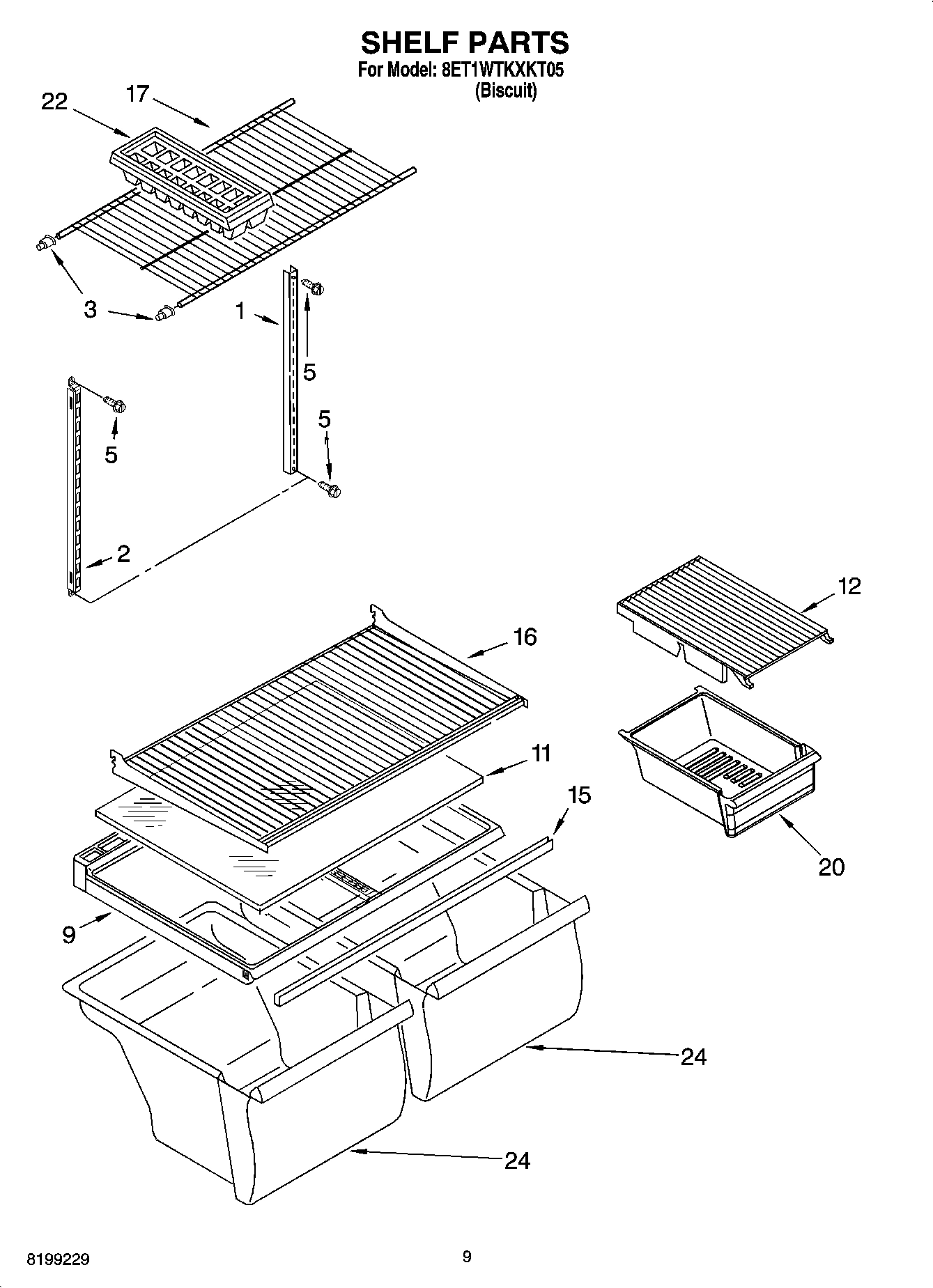 SHELF PARTS
For Model: 8ET1WTKXKT05
(Biscuit)

22
17
3
1
5
5
5
2
12
16
11
15
20
9
24
24

8199229
9