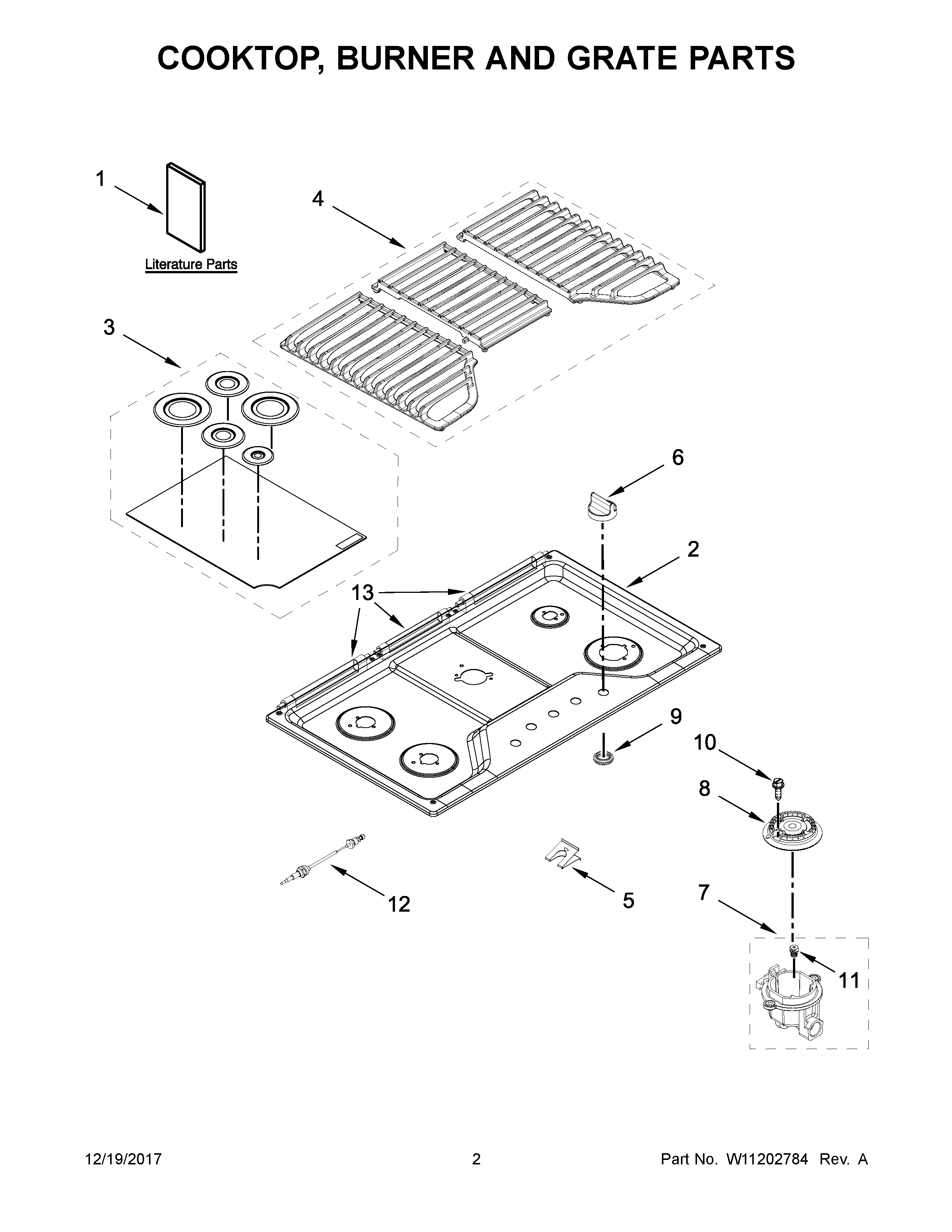 COOKTOP, BURNER AND GRATE PARTS

1

Literature Parts

4

3

6

2

13

9

10

8

12

5

7

11

12/19/2017

2

Part No. W11202784 Rev. A