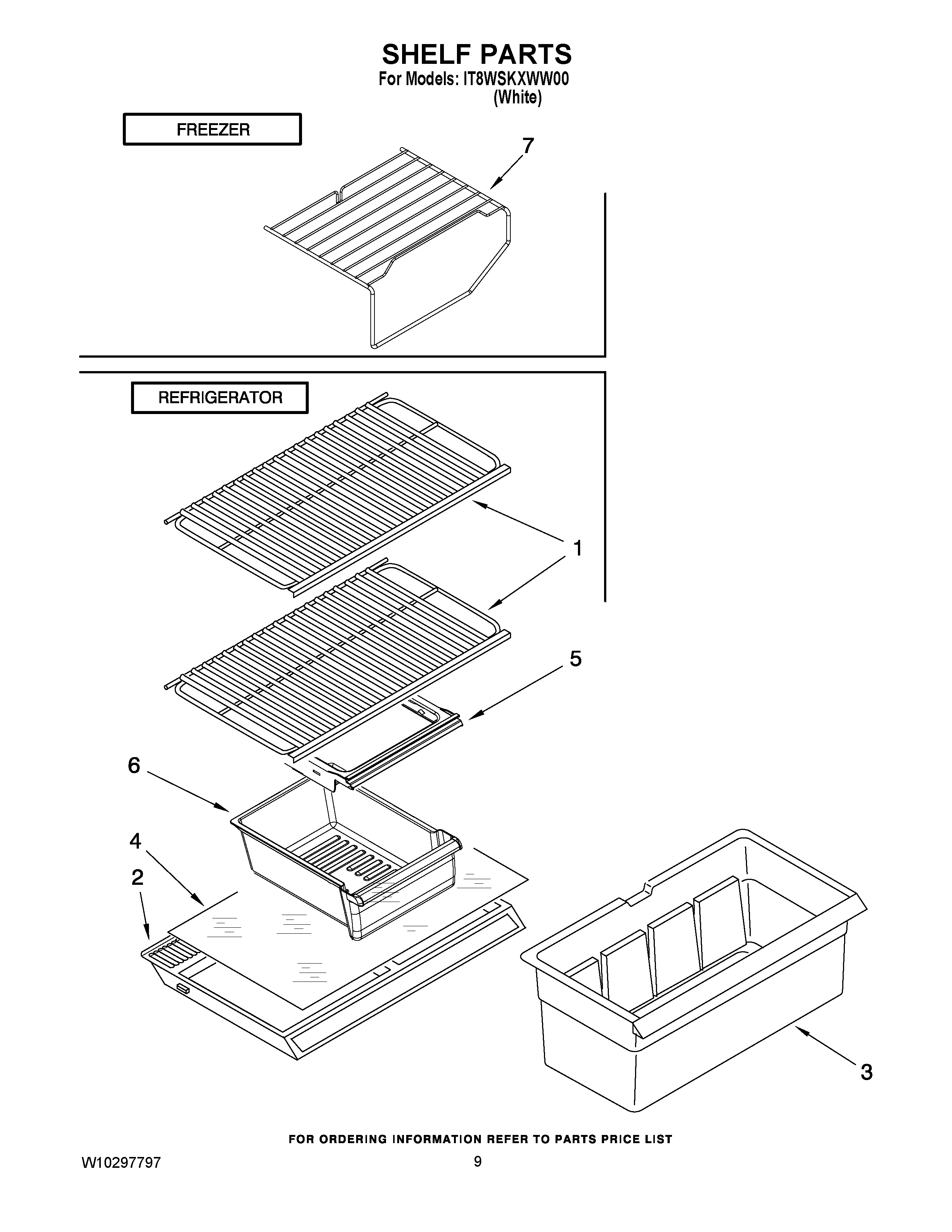 SHELF PARTS
For Models: IT8WSKXWW00
(White)

FREEZER

7

REFRIGERATOR

1

5

6

4

2

3

FOR ORDERING INFORMATION REFER TO PARTS PRICE LIST

W10297797

9