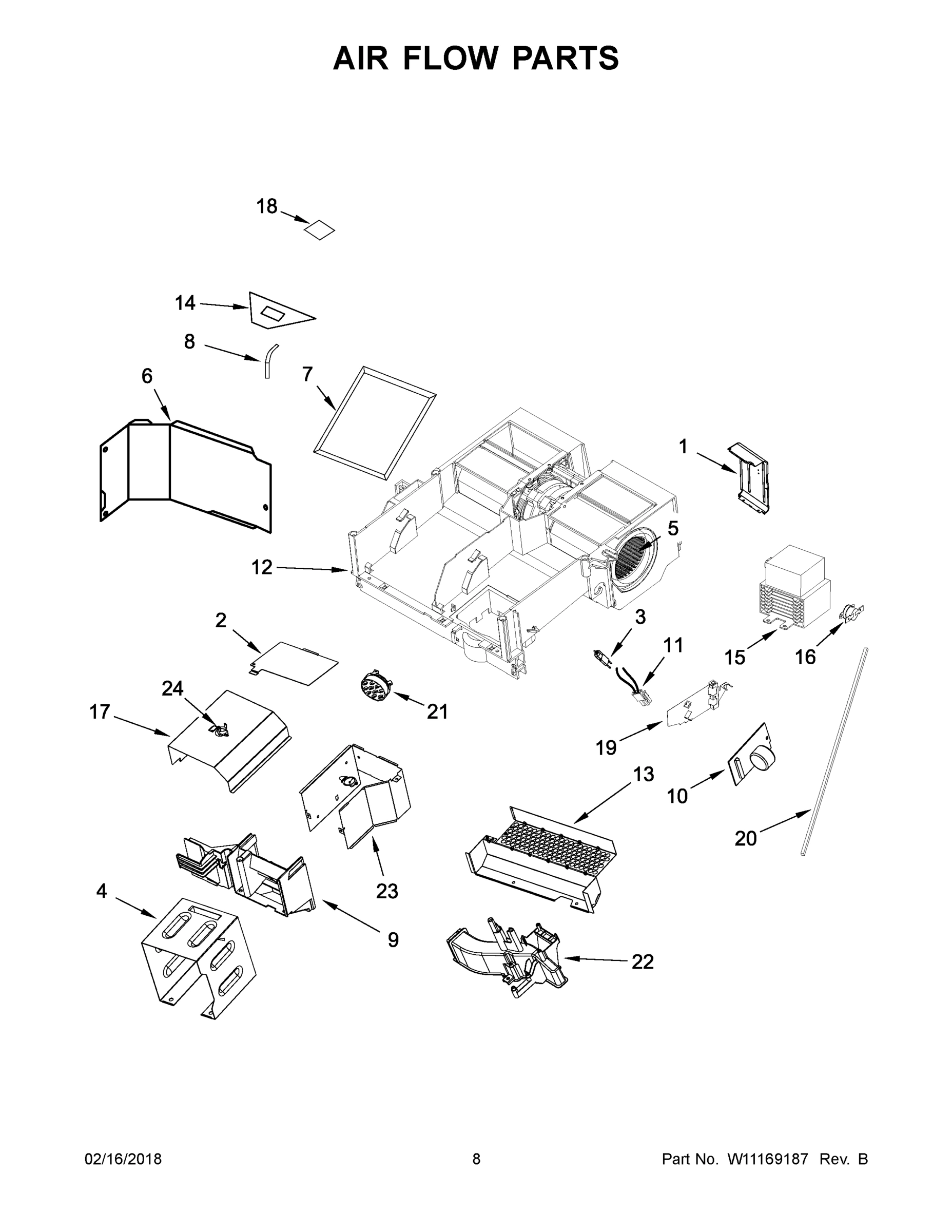 AIR FLOW PARTS

18

14

8

6

7

1

5

12

2

3

11

15

16

24

17

21

19

13

10

20

23

4

9

22

02/16/2018

8

Part No. W11169187 Rev. B