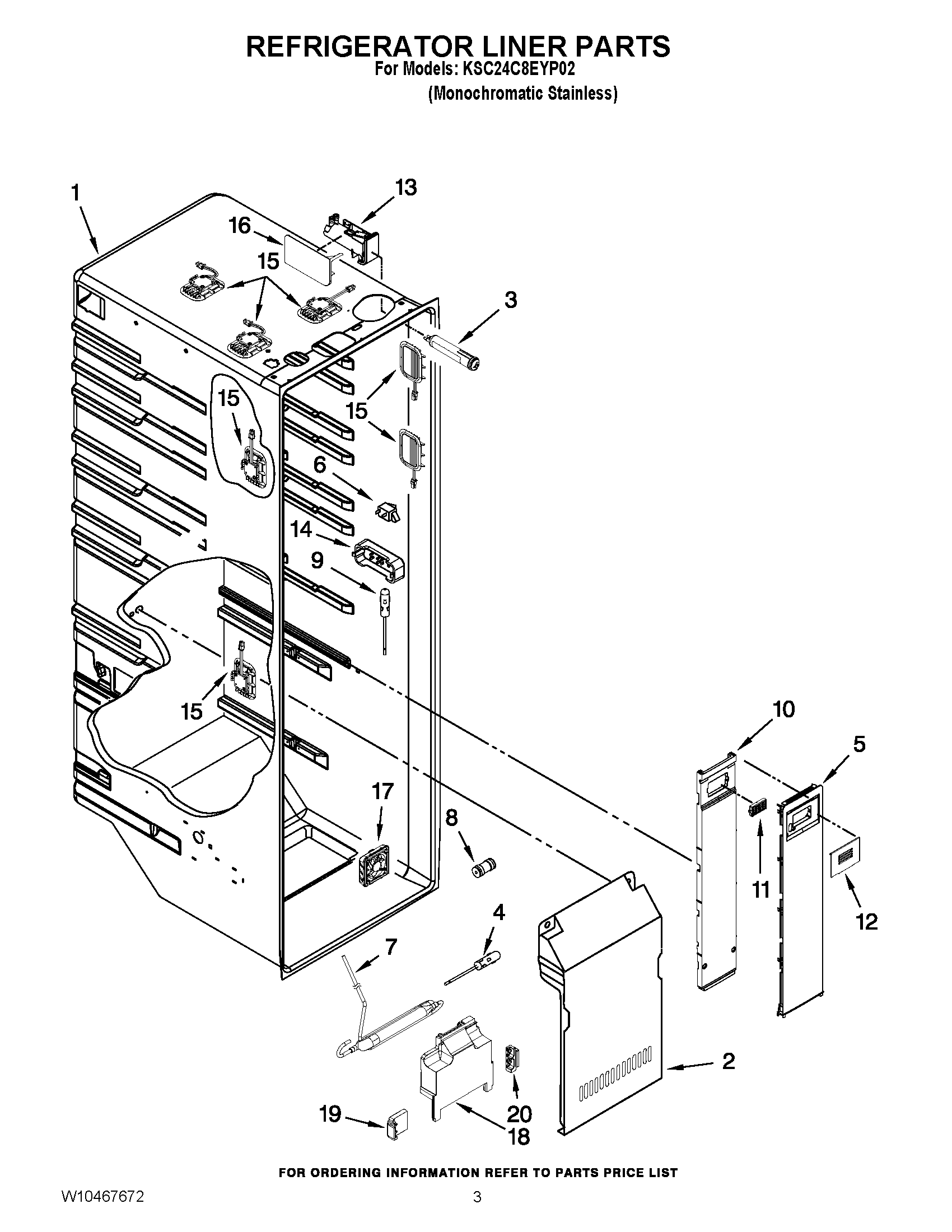 REFRIGERATOR LINER PARTS
For Models: KSC24C8EYP02
(Monochromatic Stainless)

1
13
16
15
3
15
15
6
14
9
15
10
5
17
8
11
12
4
7
2
19
20
18

FOR ORDERING INFORMATION REFER TO PARTS PRICE LIST

W10467672
3