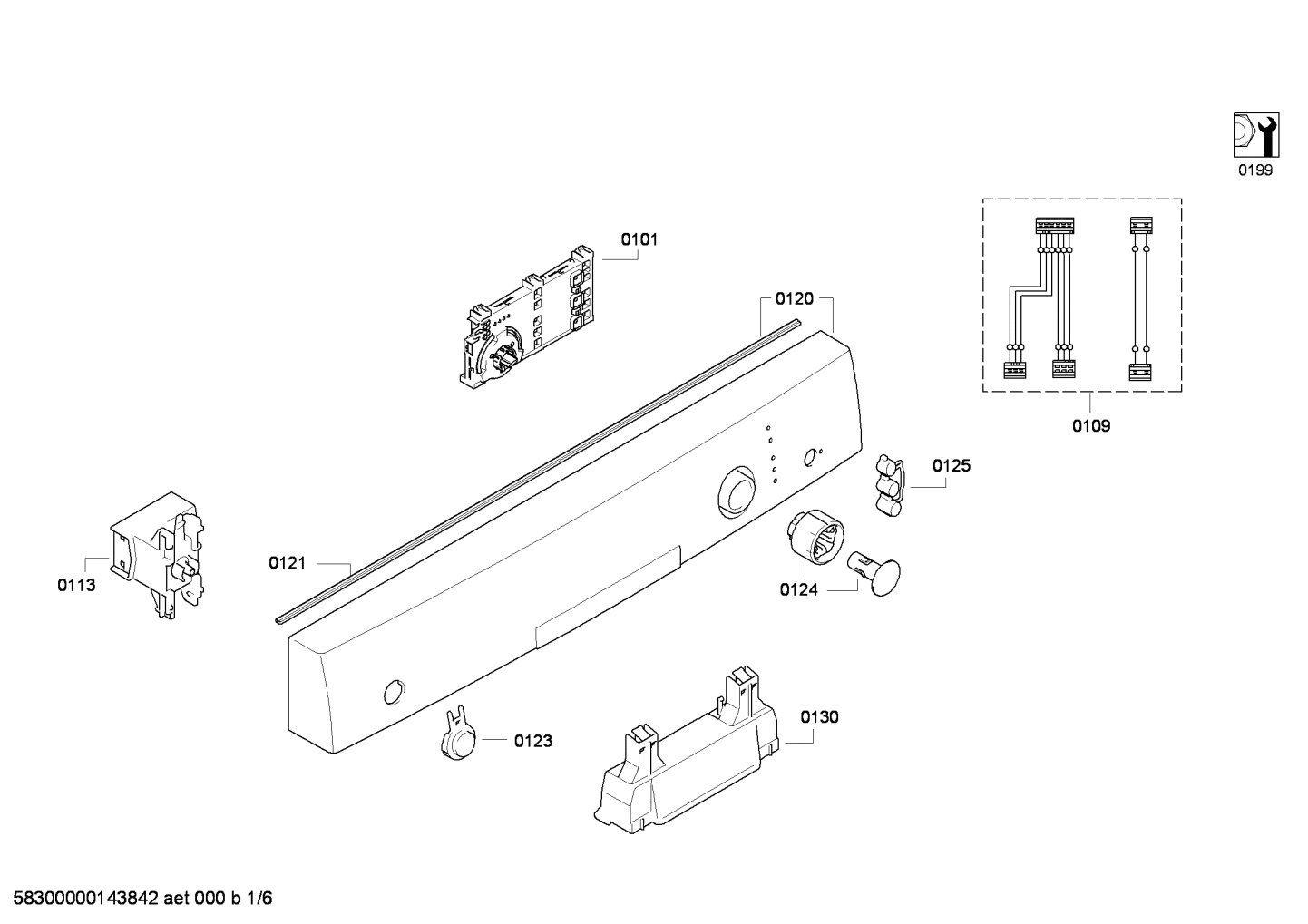 0199

0101

0120

0109

0125

0113

0121

0124

0123

0130

58300000143842 aet 000 b 1/6