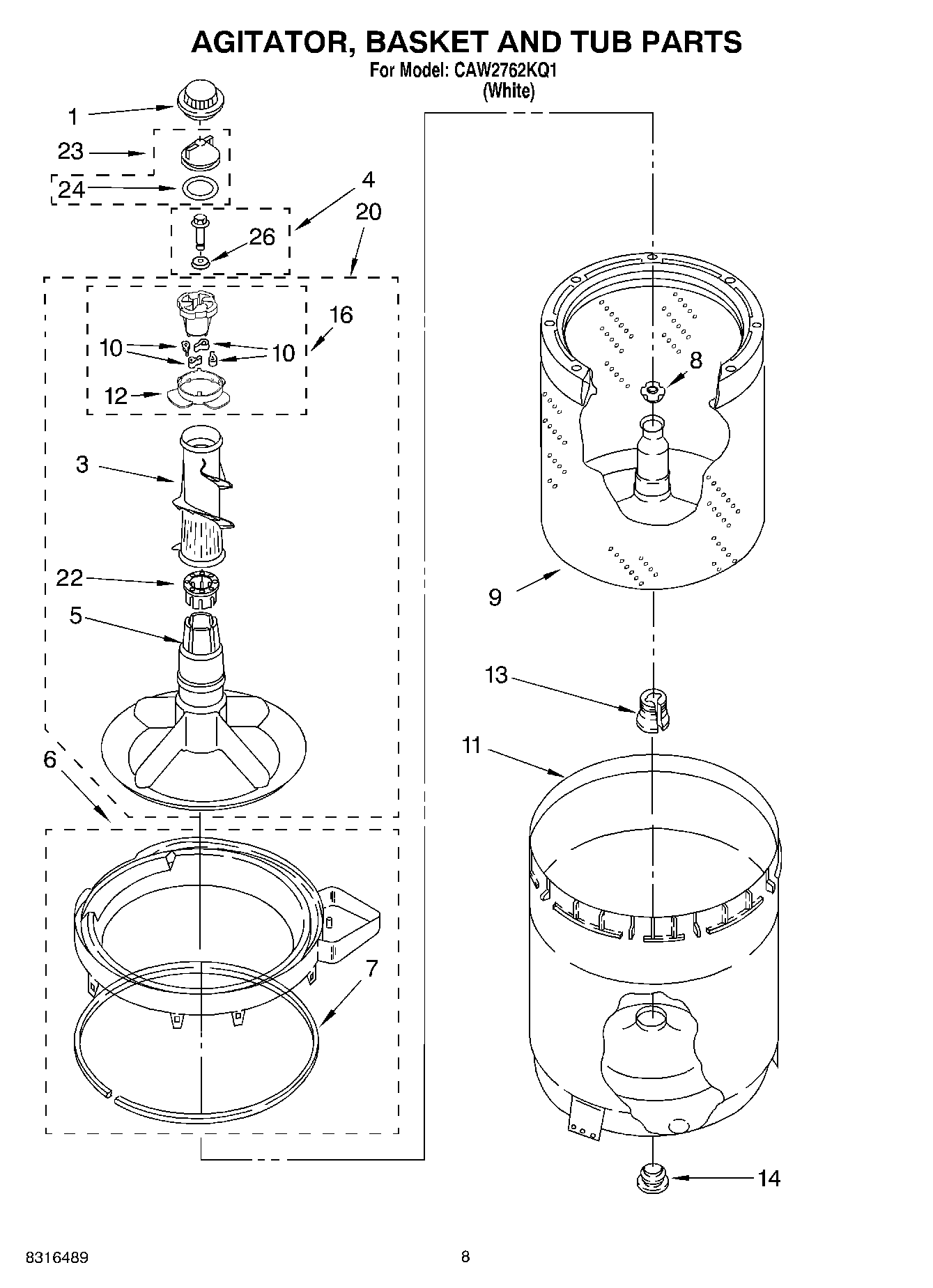 AGITATOR, BASKET AND TUB PARTS
For Model: CAW2762KQ1
(White)

1
23
24
4
20
26
16
10
10
12
3
22
5
6
7
8
9
13
11
14

8316489

8