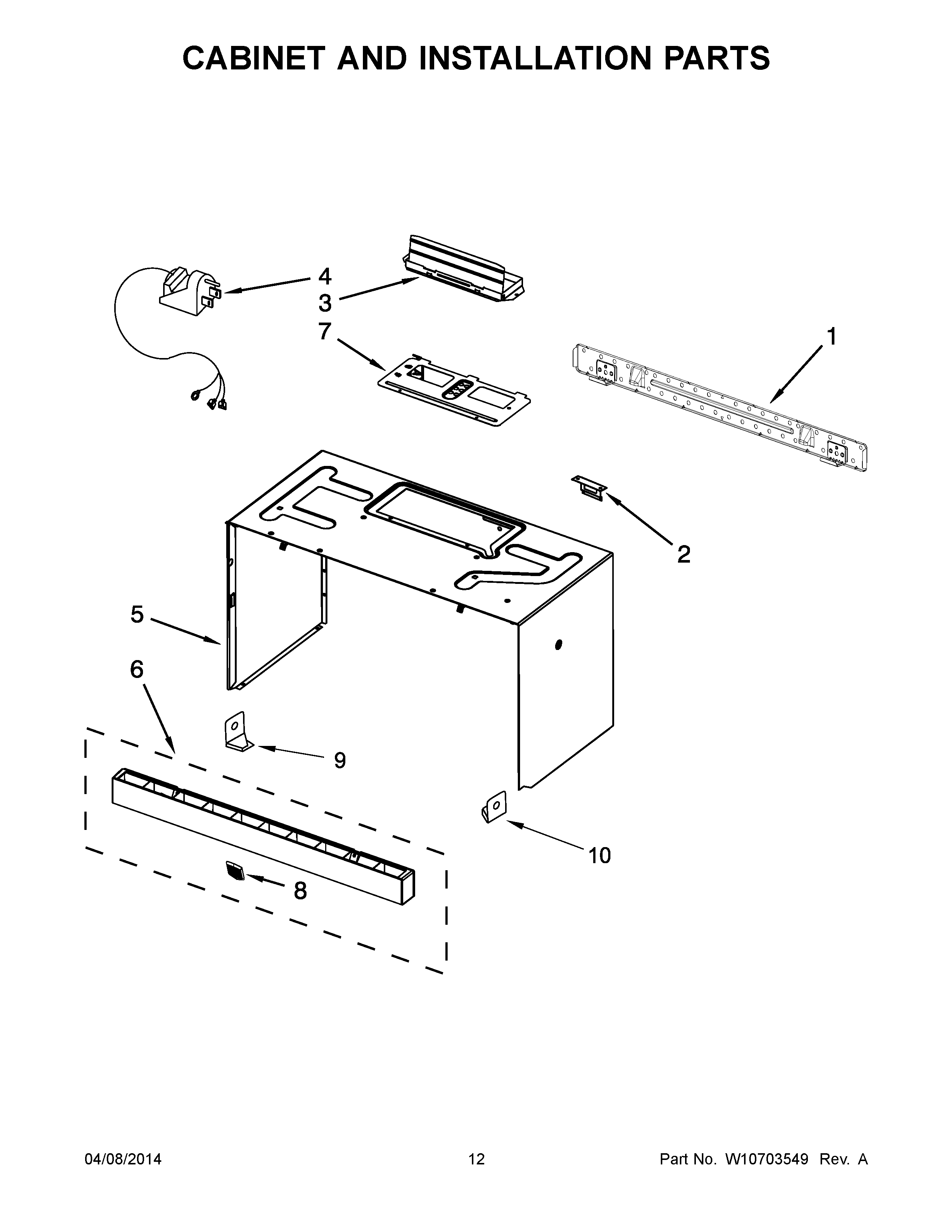 CABINET AND INSTALLATION PARTS

4
3
7
1
2
5
6
9
10
8

04/08/2014 12 Part No. W10703549 Rev. A