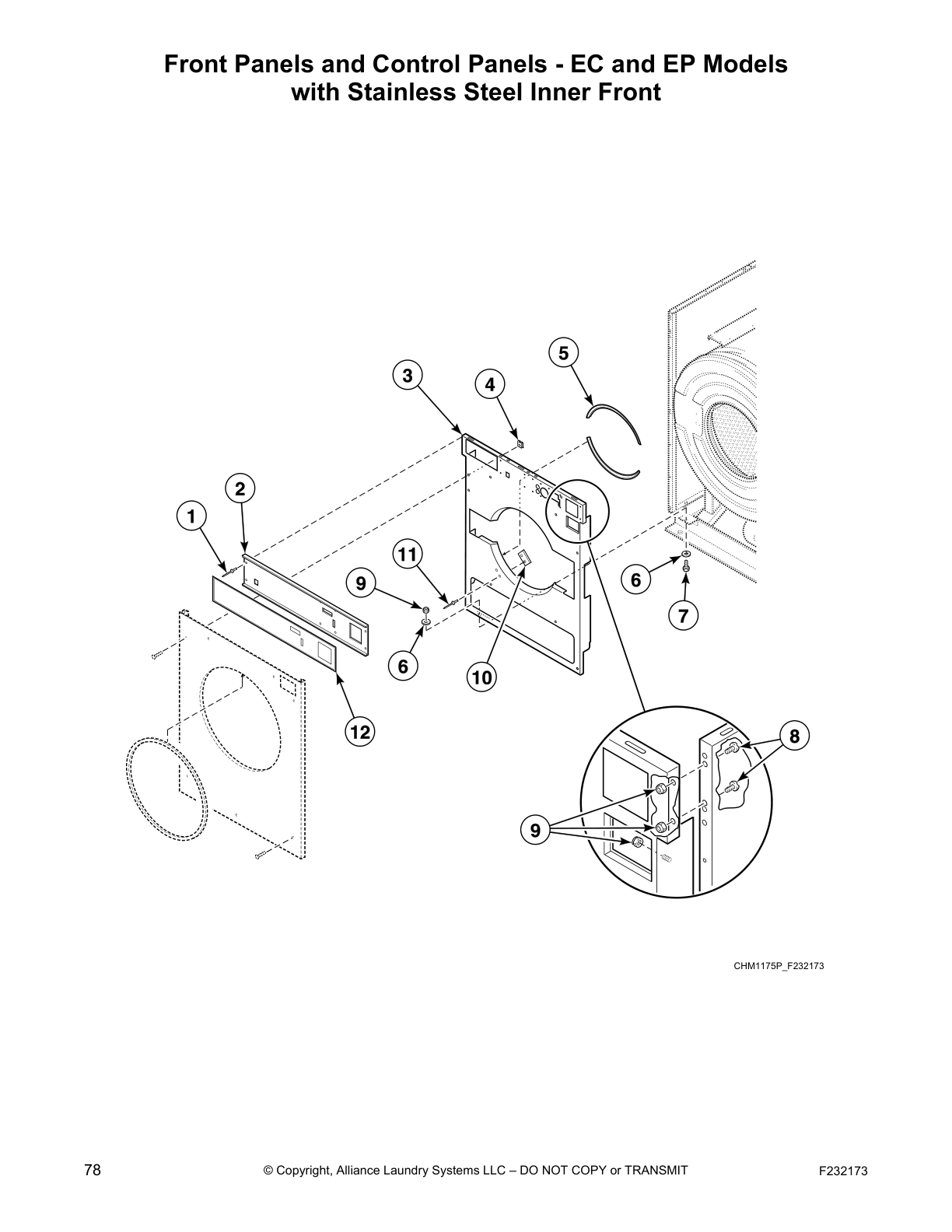 Front Panels and Control Panels - EC and EP Models with Stainless Steel Inner Front

5

3

4

2

1

11

9

6

7

6

10

12

8

9

CHM1175P_F232173

78

© Copyright, Alliance Laundry Systems LLC – DO NOT COPY or TRANSMIT

F232173