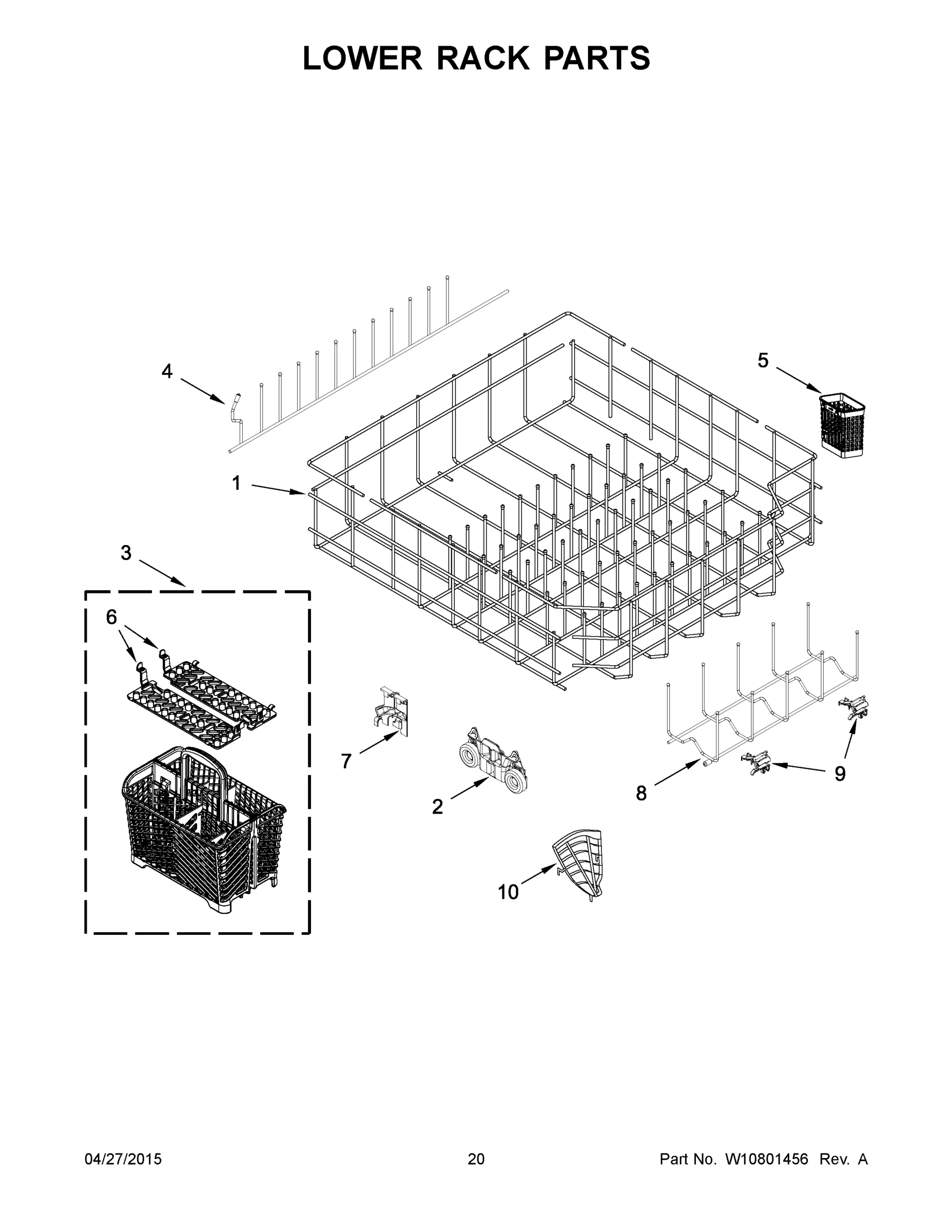 LOWER RACK PARTS

4

5

1

3

6

7

2

8

9

10

04/27/2015

20

Part No. W10801456 Rev. A