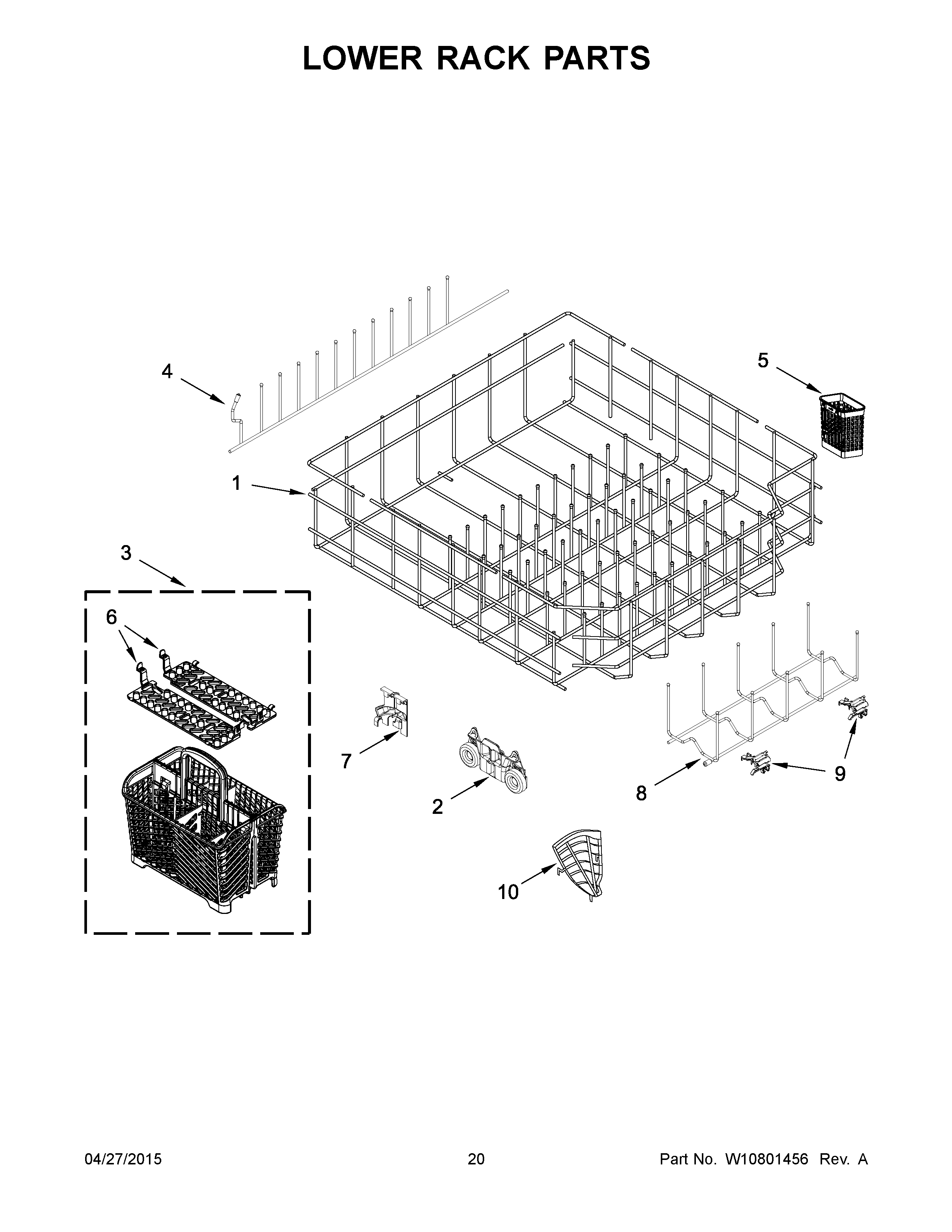 LOWER RACK PARTS

4

5

1

3

6

7

2

8

9

10

04/27/2015 20 Part No. W10801456 Rev. A