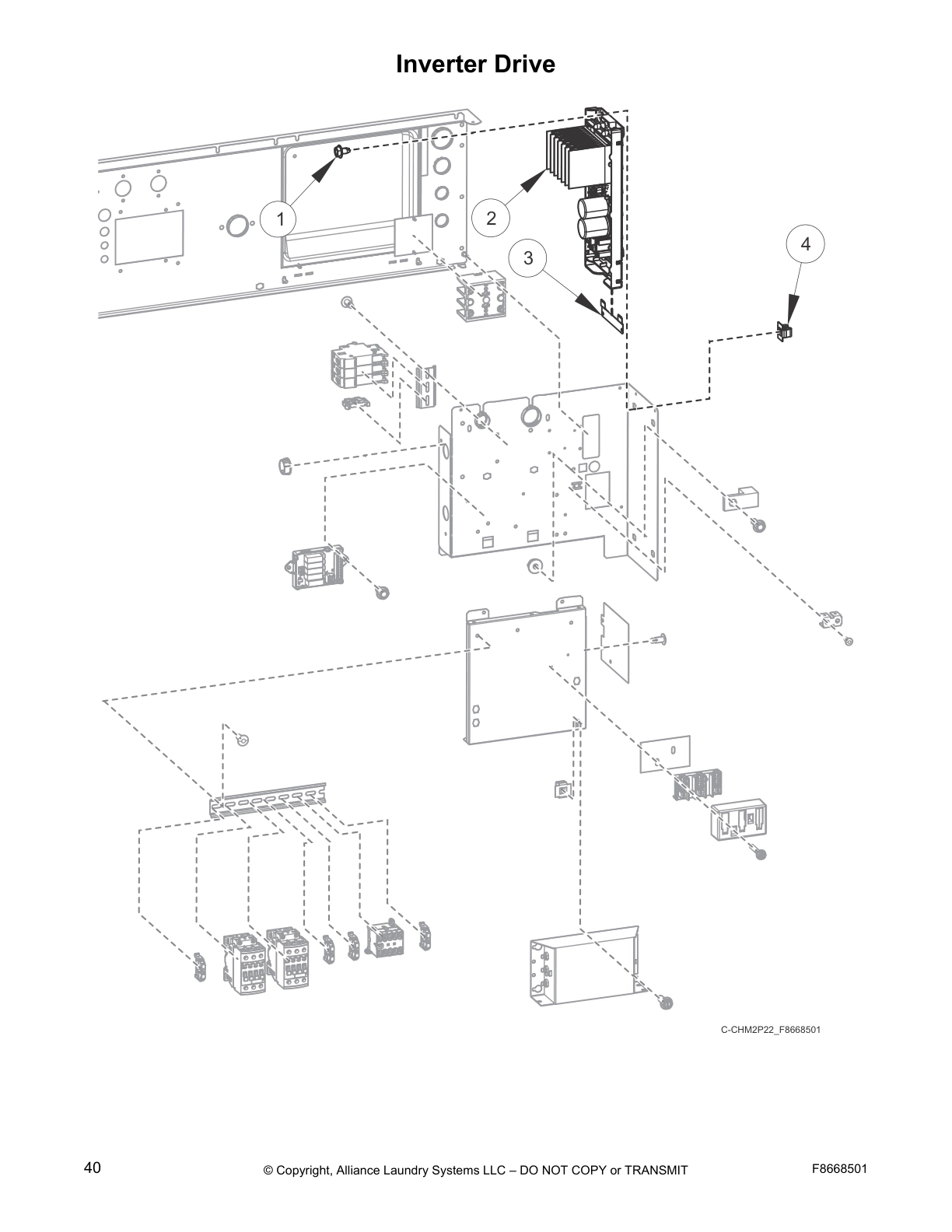 Inverter Drive

1

2

3

4

C-CHM2P22_F8668501

40

© Copyright, Alliance Laundry Systems LLC – DO NOT COPY or TRANSMIT

F8668501