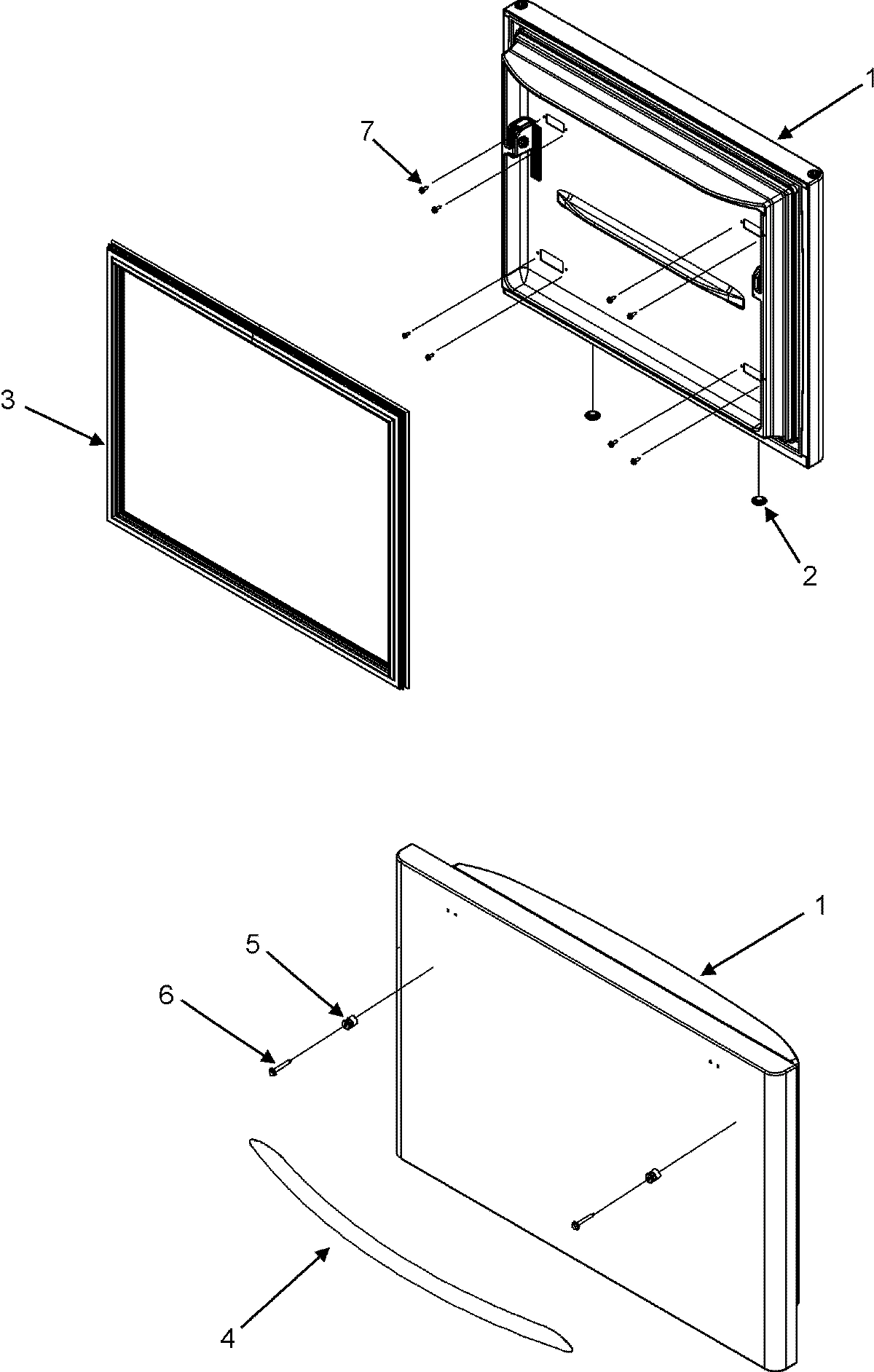 1
7
3
2
1
5
6
4