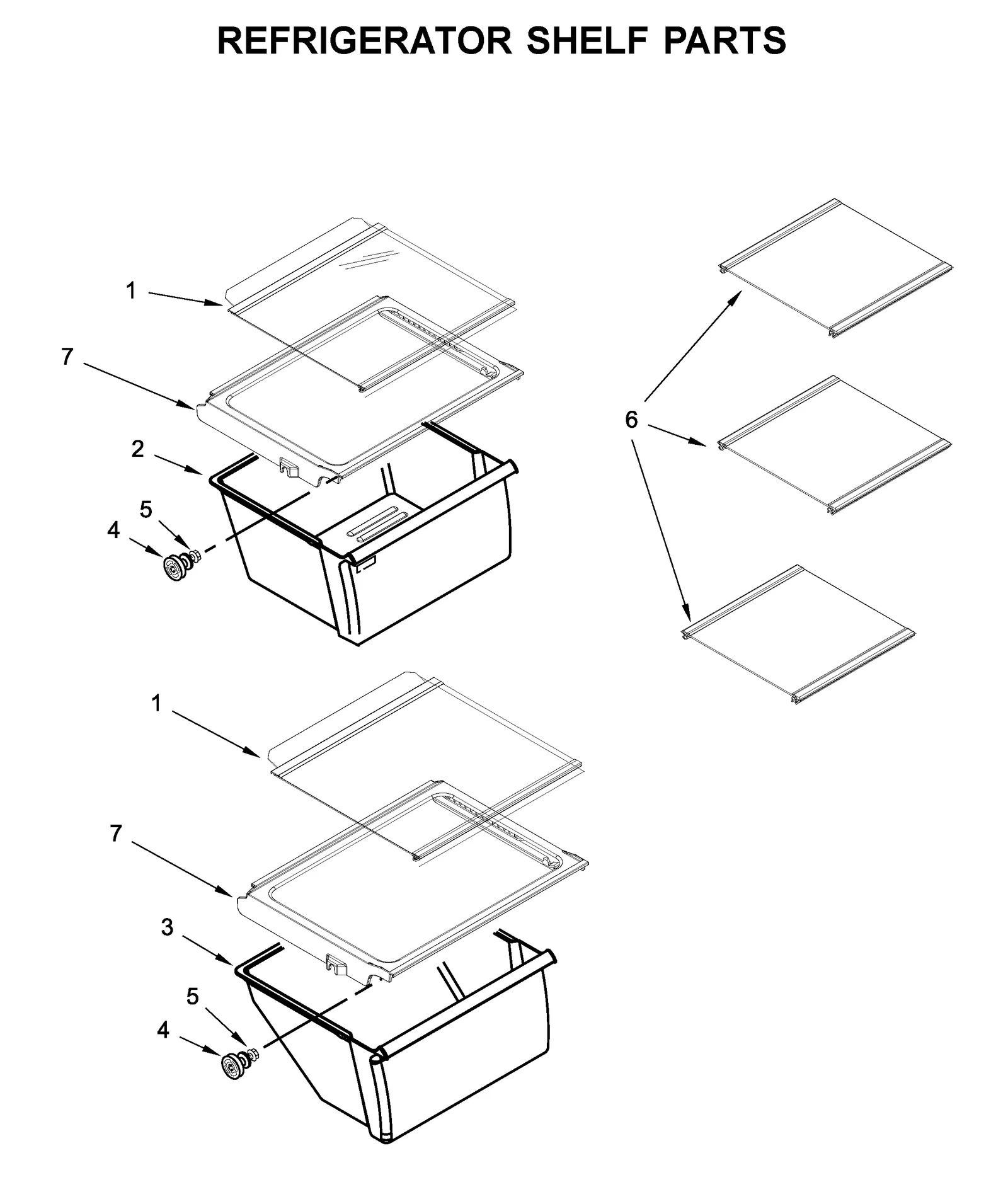 REFRIGERATOR SHELF PARTS

1

7

2

5

4

6

1

7

3

5

4