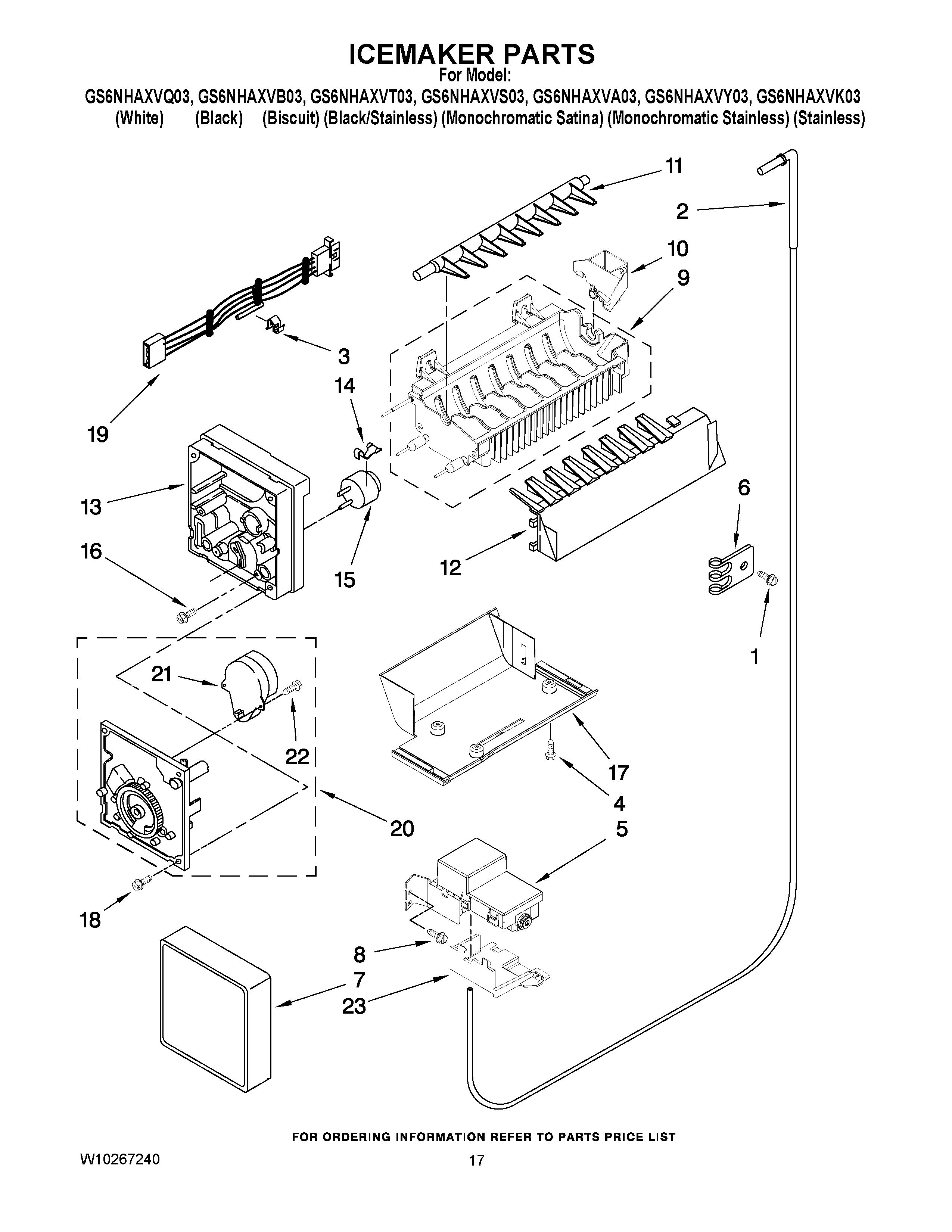 ICEMAKER PARTS
For Model:
GS6NHAXVQ03, GS6NHAXVB03, GS6NHAXVT03, GS6NHAXVS03, GS6NHAXVA03, GS6NHAXVY03, GS6NHAXVK03
(White) (Black) (Biscuit) (Black/Stainless) (Monochromatic Satina) (Monochromatic Stainless) (Stainless)

11
2
10
9
3
14
19
13
6
16
15
12
1
21
22
17
4
20
5
18
8
7
23

FOR ORDERING INFORMATION REFER TO PARTS PRICE LIST
W10267240
17