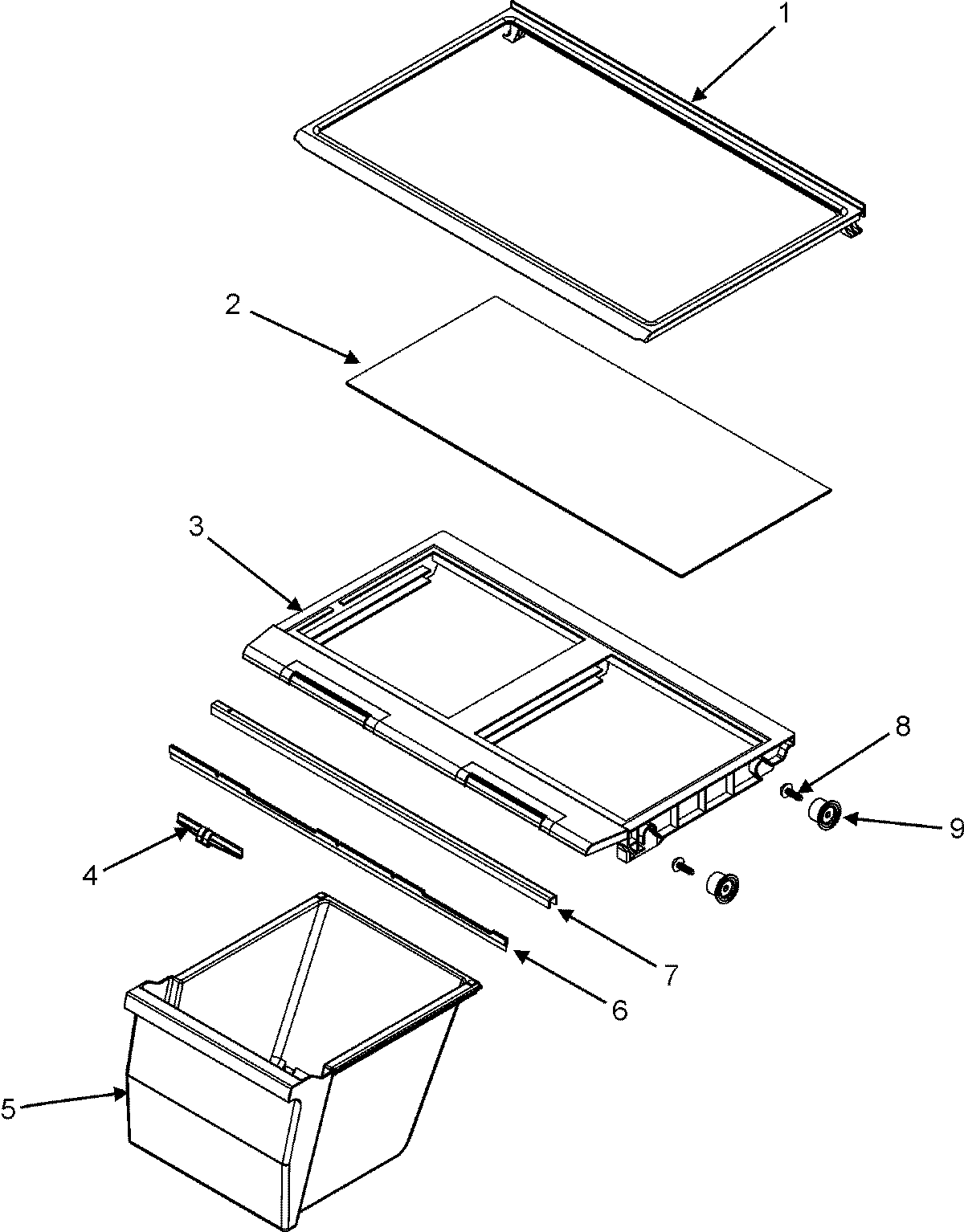 1
2
3
8
9
4
7
6
5