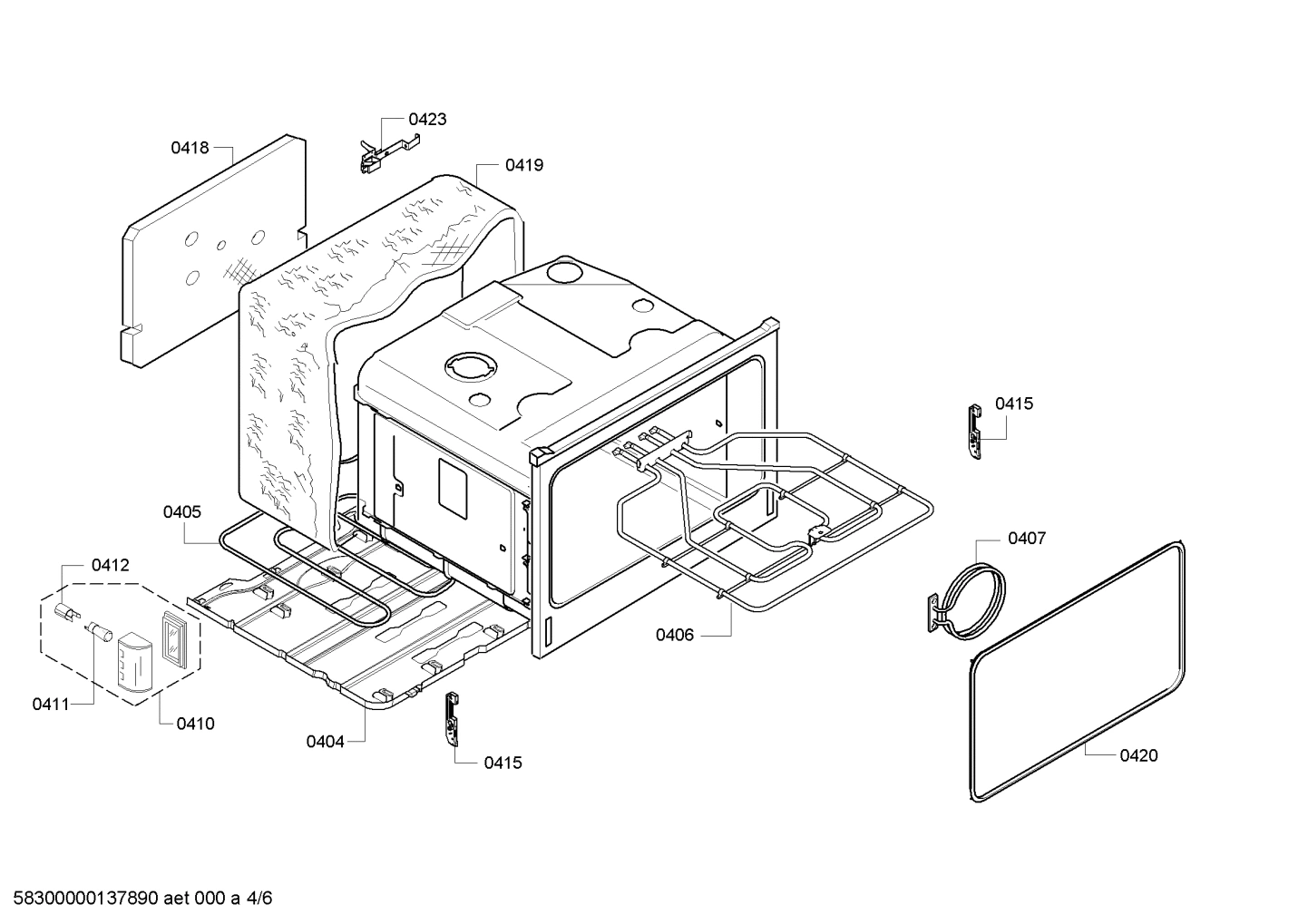 0423

0418

0419

0415

0405

0407

0412

0406

0411

0410

0404

0415

0420

58300000137890 aet 000 a 4/6