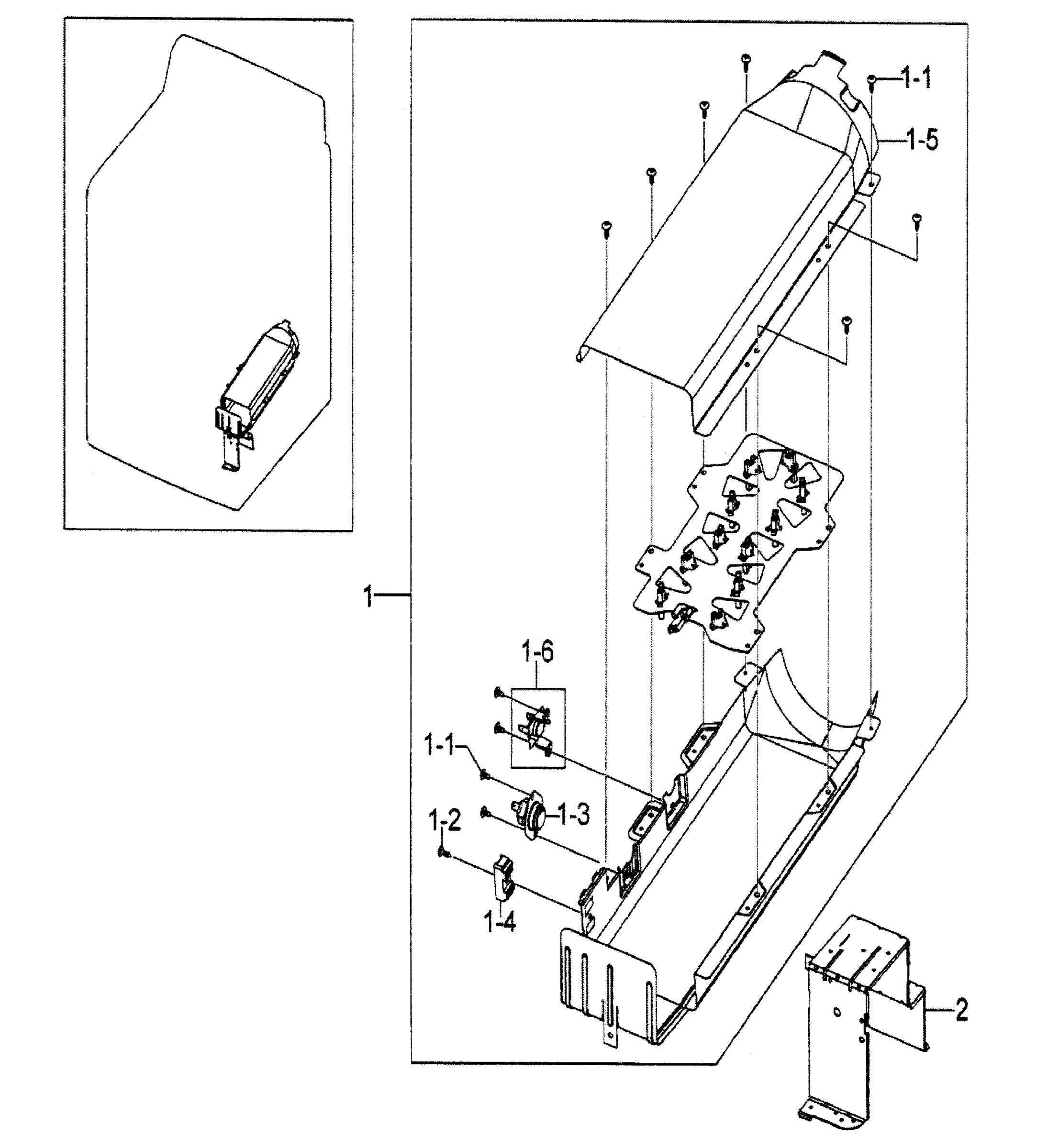 1-1
1-5
1
1-6
1-1
1-3
1-2
1-4
2