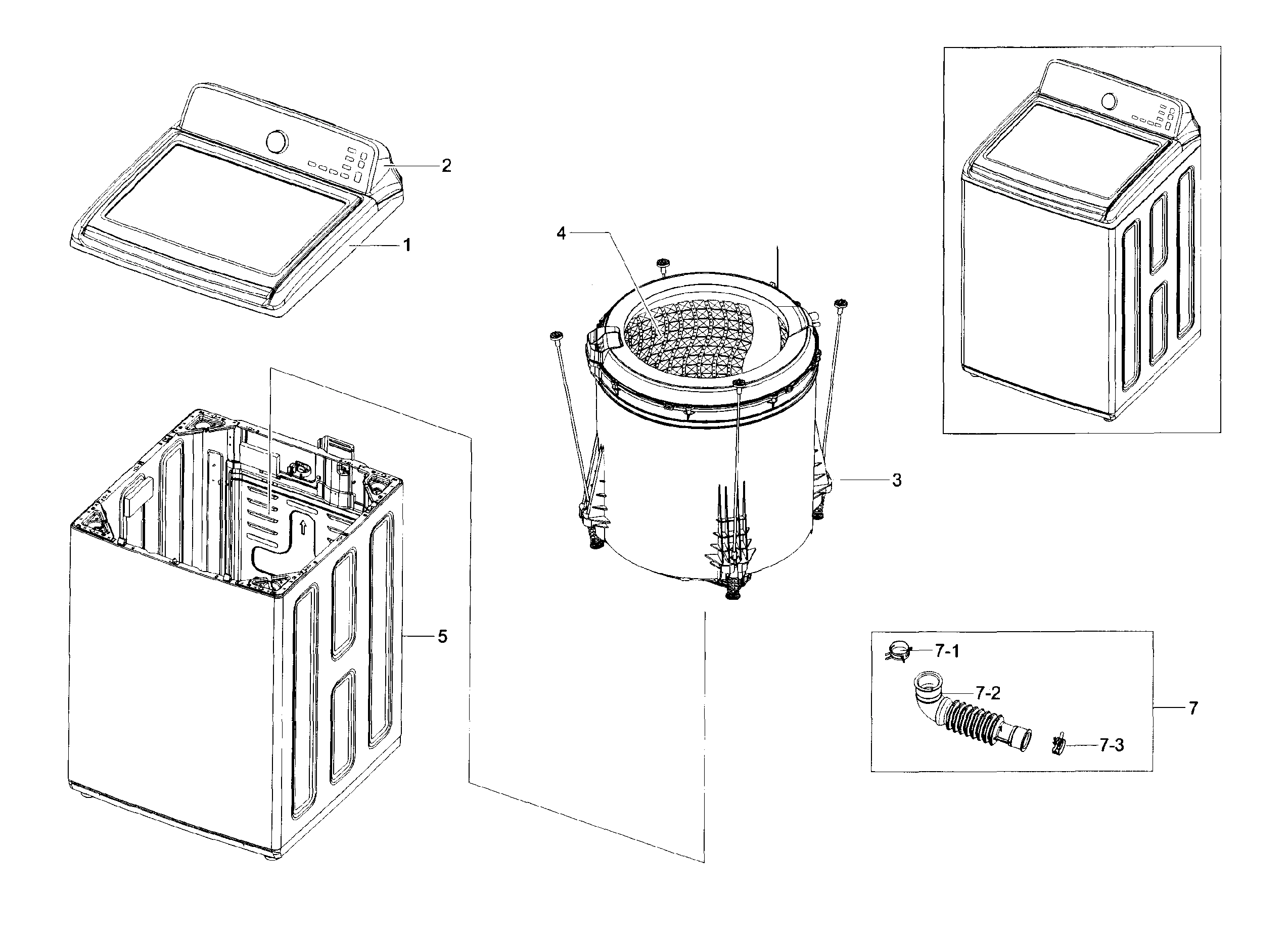 2
1
4
3
5
7-1
7-2
7
7-3