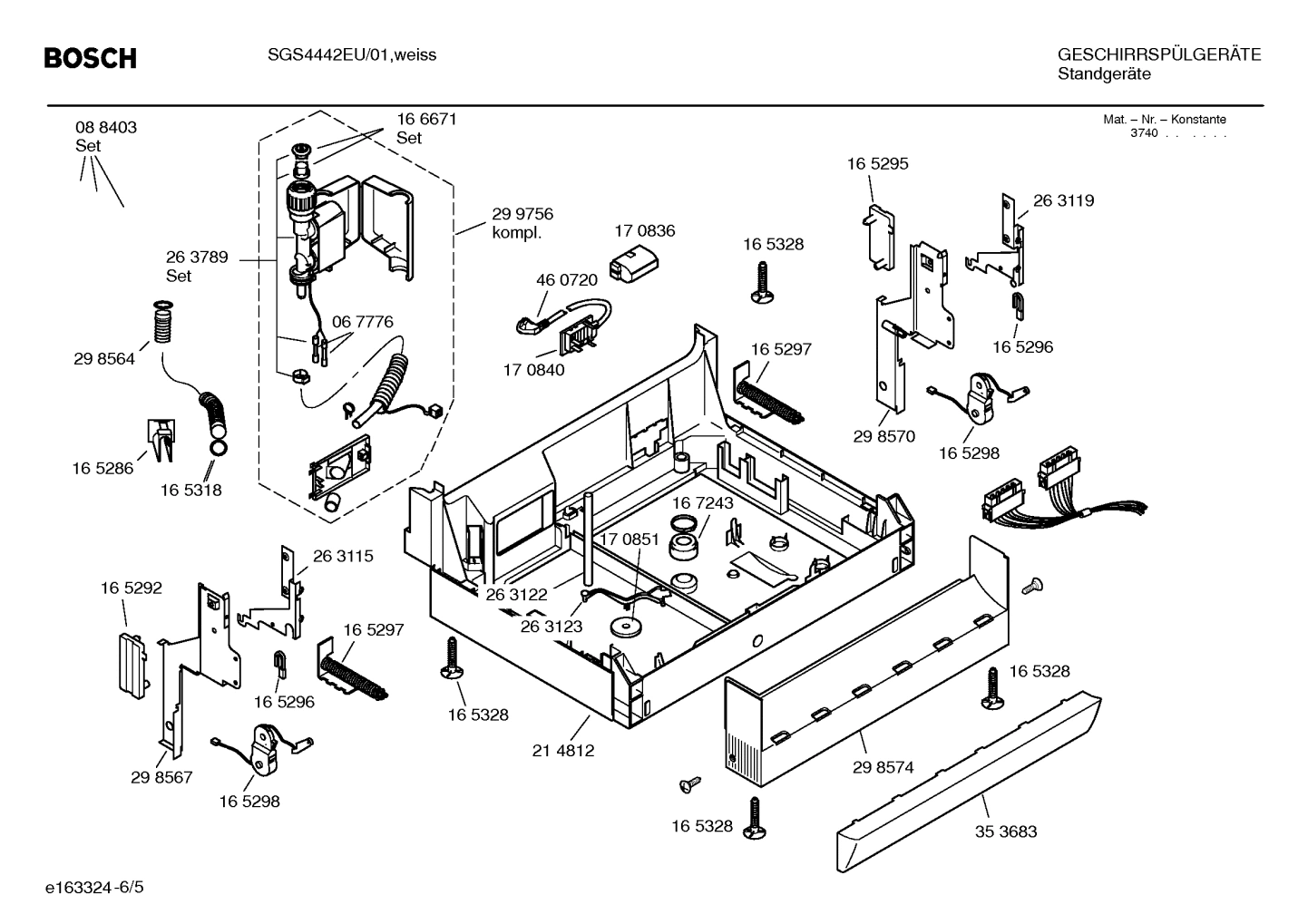 BOSCH

SGS4442EU/01,weiss

GESCHIRRSPÜLGERÄTE
Standgeräte

Mat. – Nr. – Konstante
3740 . . . . . .

08 8403
Set

16 6671
Set

29 9756
kompl.

26 3789
Set

06 7776

29 8564

16 5286

16 5318

17 0836

46 0720

17 0840

16 5328

16 5297

16 5295

26 3119

16 5296

29 8570

16 5298

16 7243

17 0851

26 3122

26 3123

26 3115

16 5292

16 5297

16 5296

29 8567

16 5298

16 5328

21 4812

16 5328

29 8574

16 5328

35 3683

e163324-6/5