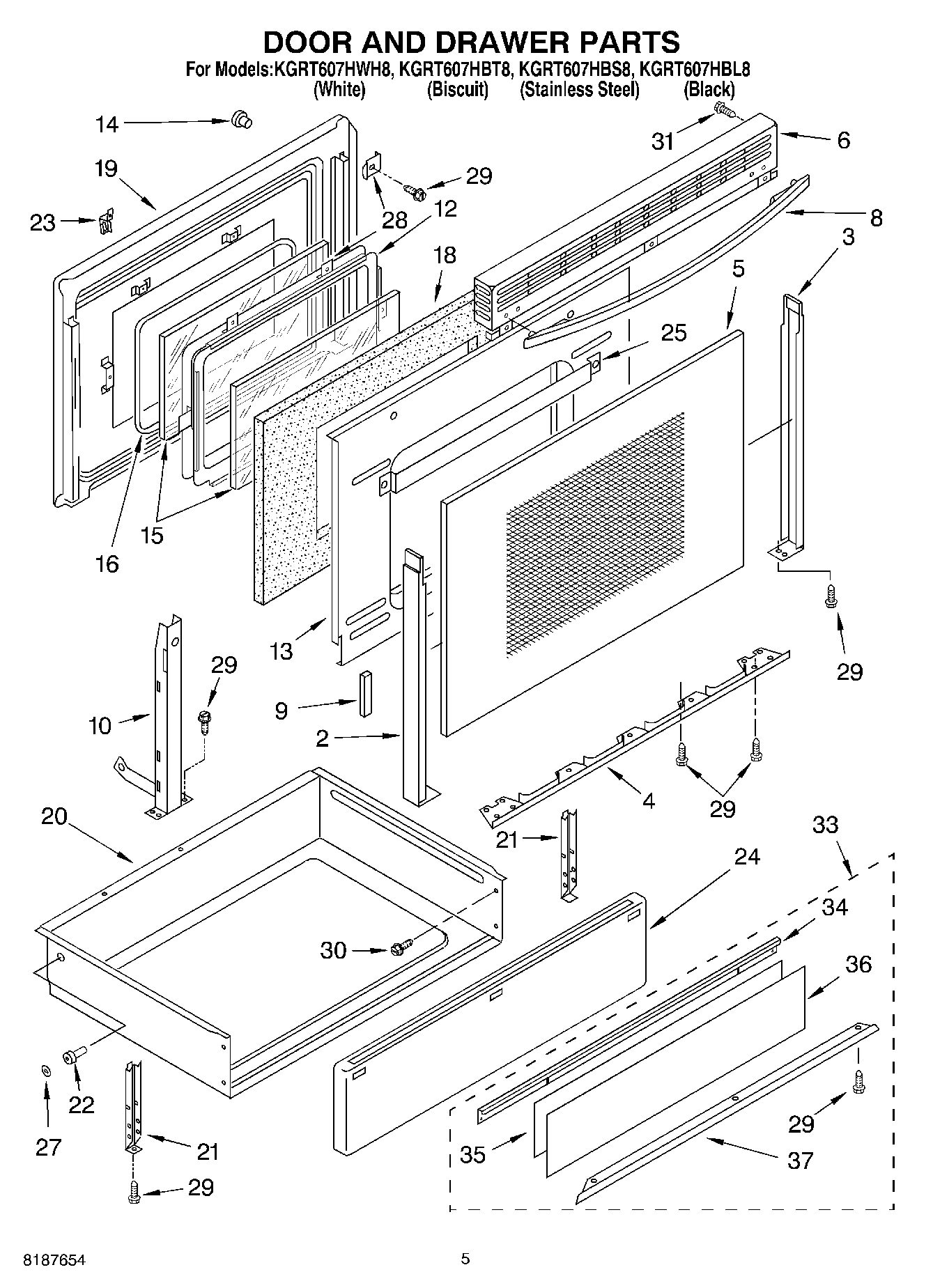 DOOR AND DRAWER PARTS

For Models:KGRT607HWH8, KGRT607HBT8, KGRT607HBS8, KGRT607HBL8
(White) (Biscuit) (Stainless Steel) (Black)

14
31
6
19
29
23
28
12
8
3
18
5
25
16
15
13
29
29
10
9
2
4
29
20
21
33
24
34
30
36
22
27
21
29
35
37
29

8187654
5