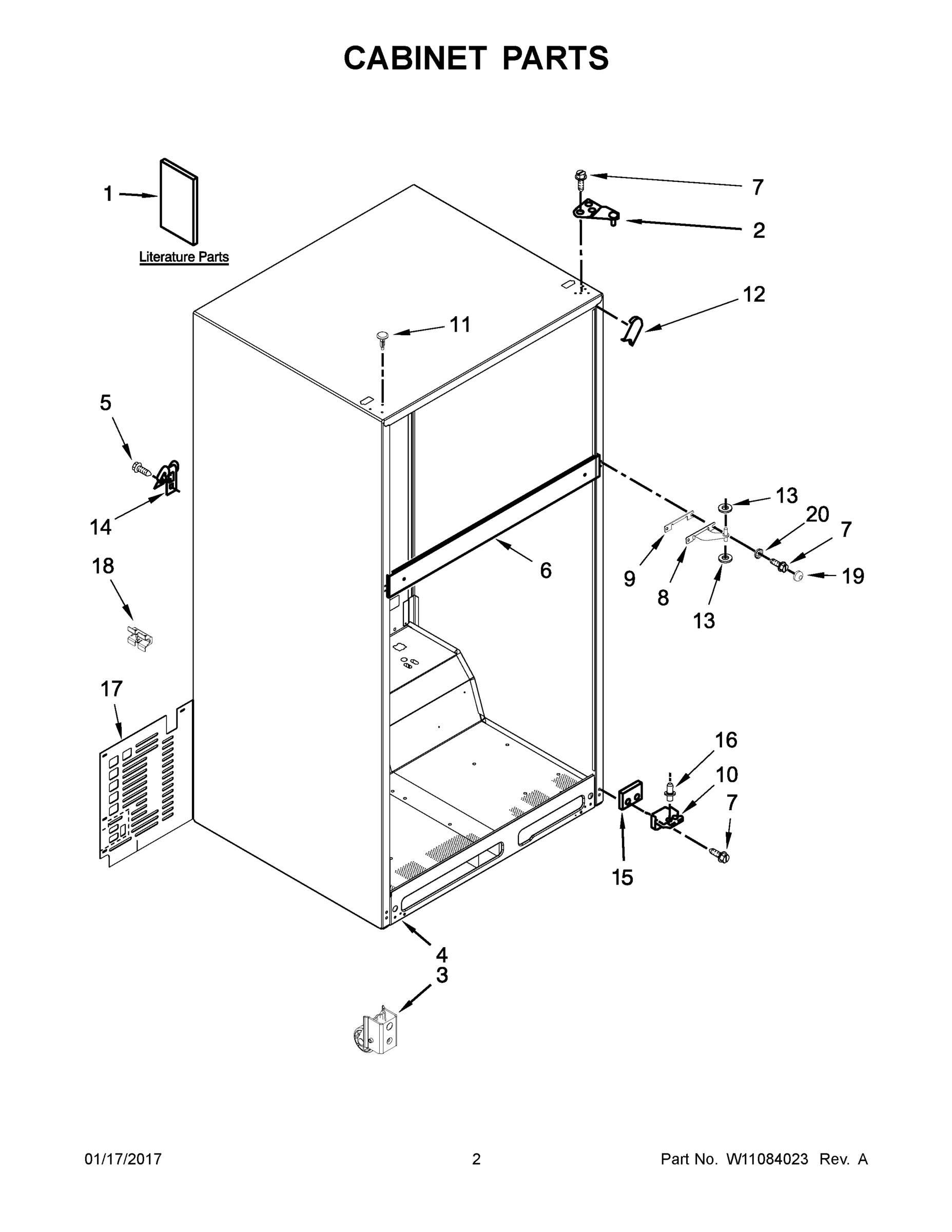 CABINET PARTS

1
Literature Parts

7
2
12
11
5
14
18
6
13
20
7
9
8
19
13
17
16
10
7
15
4
3

01/17/2017 2 Part No. W11084023 Rev. A