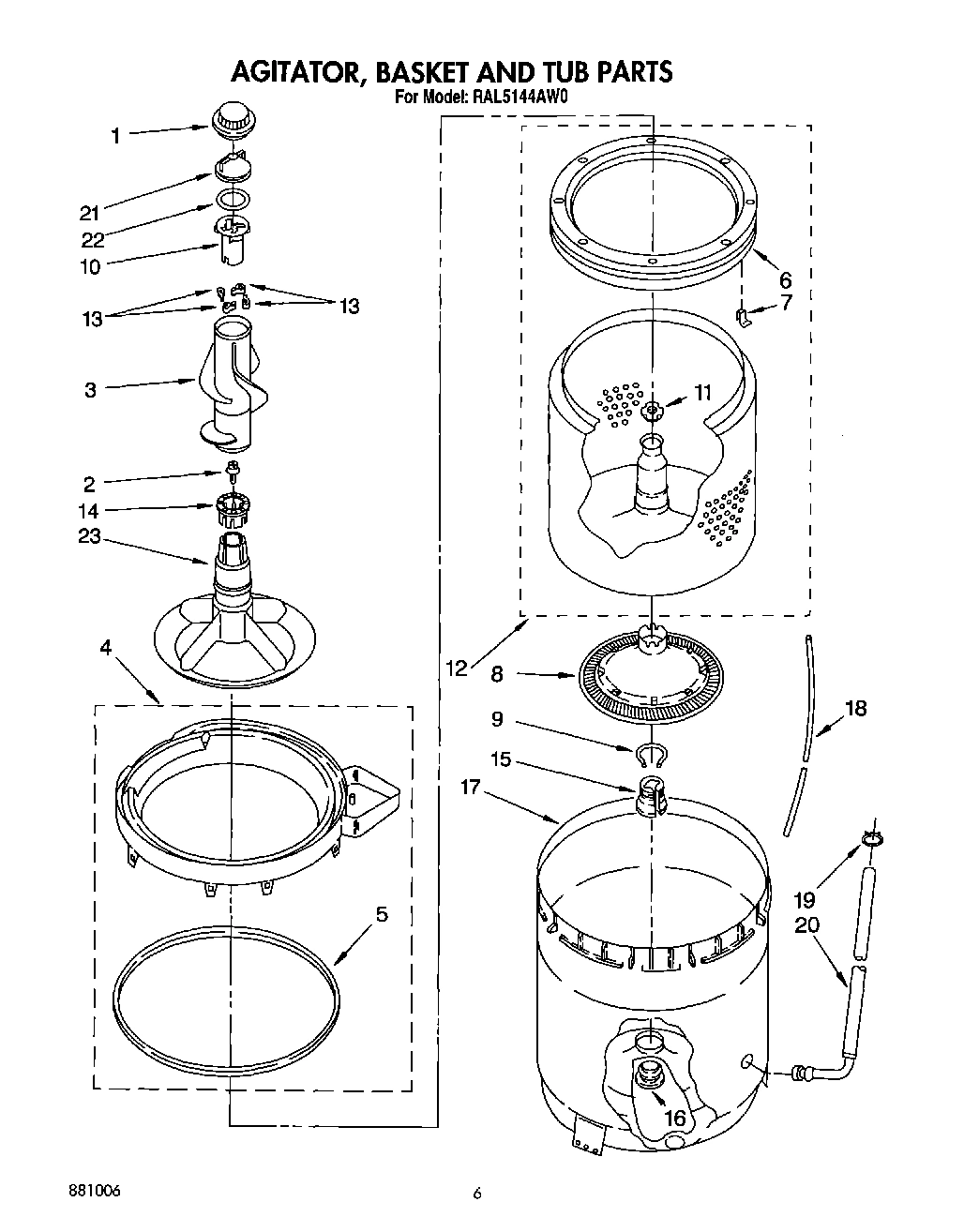 AGITATOR, BASKET AND TUB PARTS
For Model: RAL5144AW0

1
21
22
10
13
13
3
2
14
23
4
5
6
7
11
12
8
9
15
17
18
19
20
16

881006

6