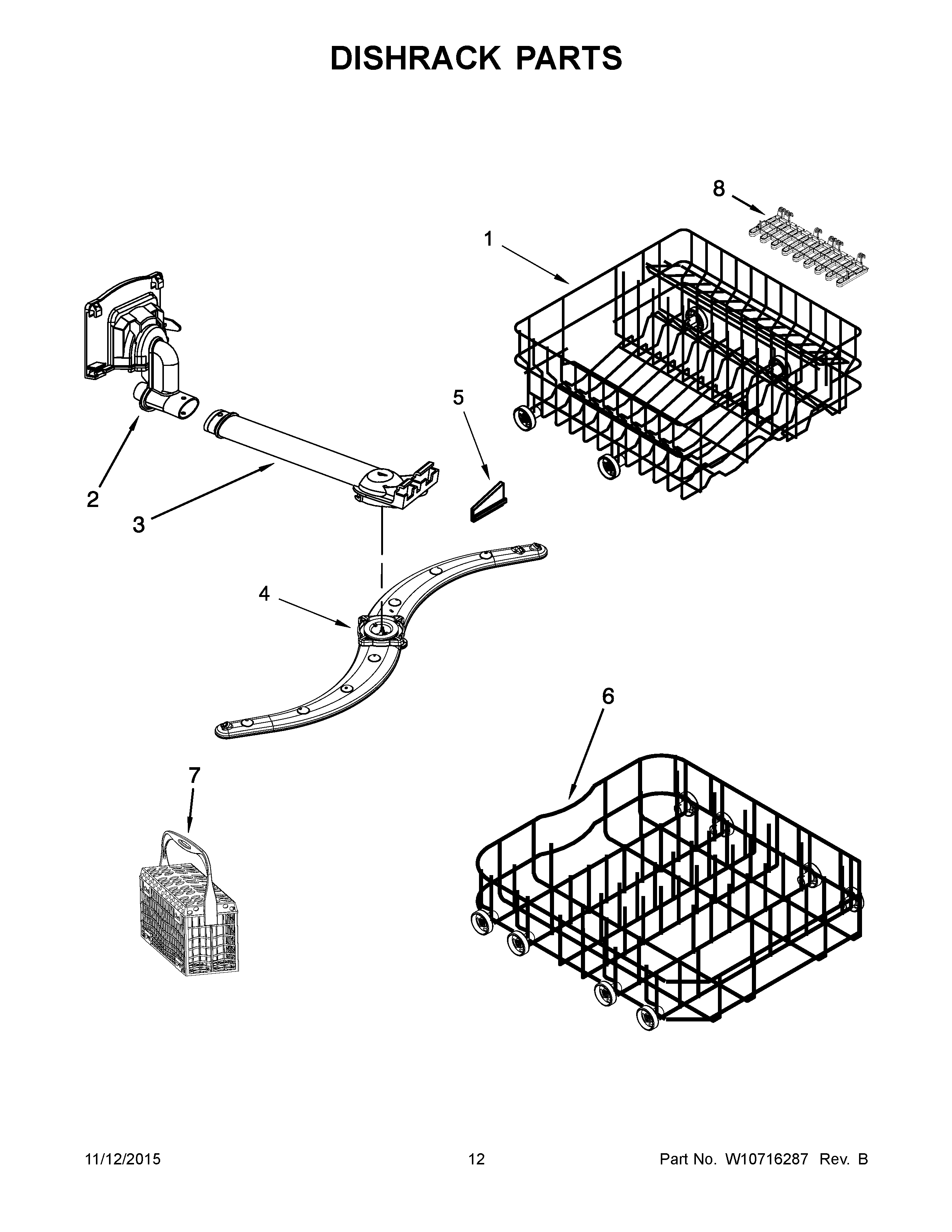 DISHRACK PARTS

8

1

5

2

3

4

6

7

11/12/2015 12 Part No. W10716287 Rev. B